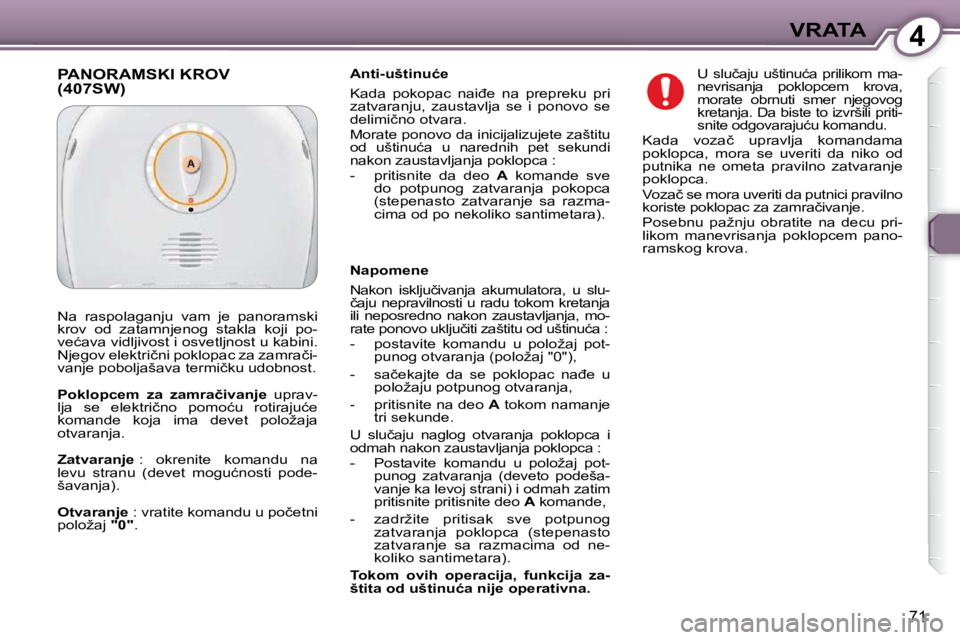 VRATA

4

PANORAMSKI KROV (407SW)

A

Na raspolaganju vam je panoramski krov od zatamnjenog stakla koji povećava vidljivost i osvetljnost u kabini. Njegov električni poklopac za zamračivanje poboljašava termičku udobnost.

Poklopcem za zamračivanje upravlja se električno pomoću rotirajuće komande koja ima devet položaja otvaranja.

Zatvaranje : okrenite komandu na levu stranu (devet mogućnosti podešavanja).

Otvaranje : vratite komandu u početni položaj "0".

Anti-uštinuće

Kada pokopac naiđe na prepreku pri zatvaranju, zaustavlja se i ponovo se delimično otvara.

Morate ponovo da inicijalizujete zaštitu od uštinuća u narednih pet sekundi nakon zaustavljanja poklopca :

- pritisnite da deo A komande sve do potpunog zatvaranja pokopca (stepenasto zatvaranje sa razmacima od po nekoliko santimetara).

Napomene

Nakon isključivanja akumulatora, u slučaju nepravilnosti u radu tokom kretanja ili neposredno nakon zaustavljanja, morate ponovo uključiti zaštitu od uštinuća :

- postavite komandu u položaj potpunog otvaranja (položaj "0"),

- sačekajte da se poklopac nađe u položaju potpunog otvaranja,

- pritisnite na deo A tokom namanje tri sekunde.

U slučaju naglog otvaranja poklopca i odmah nakon zaustavljanja poklopca :

- Postavite komandu u položaj potpunog zatvaranja (deveto podešavanje ka levoj strani) i odmah zatim pritisnite pritisnite deo A komande,

- zadržite pritisak sve potpunog zatvaranja poklopca (stepenasto zatvaranje sa razmacima od nekoliko santimetara).

Tokom ovih operacija, funkcija zaštita od uštinuća nije operativna.

U slučaju uštinuća prilikom manevrisanja poklopcem krova, morate obrnuti smer njegovog kretanja. Da biste to izvršili pritisnite odgovarajuću komandu.

Kada vozač upravlja komandama poklopca, mora se uveriti da niko od putnika ne ometa pravilno zatvaranje poklopca.

Vozač se mora uveriti da putnici pravilno koriste poklopac za zamračivanje.

Posebnu pažnju obratite na decu prilikom manevrisanja poklopcem panoramskog krova.

71

carmanualsonline.info