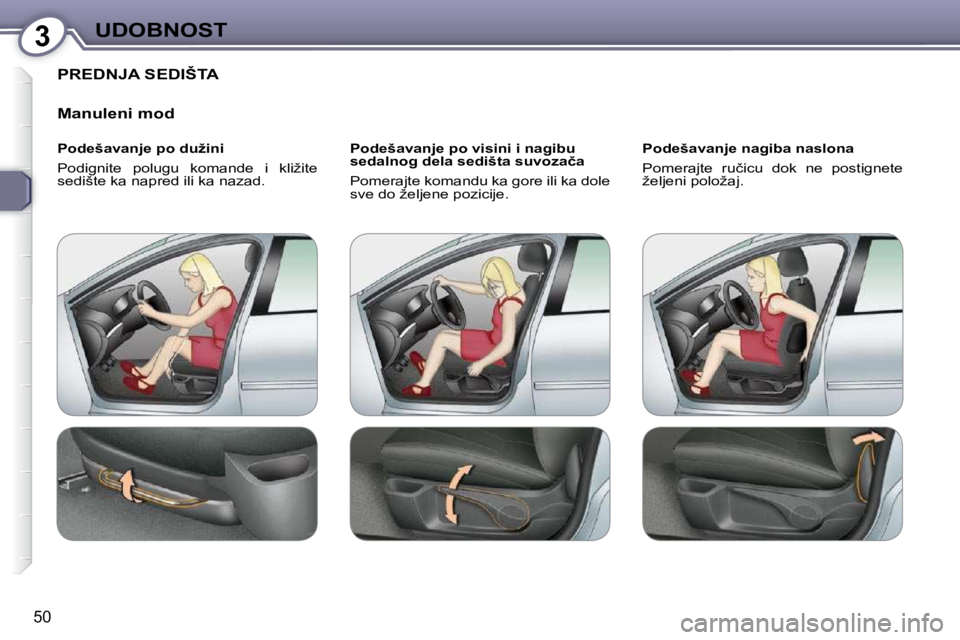 3 UDOBNOST

PREDNJA SEDIŠTA

Manuleni mod

Podešavanje po dužini

Podignite polugu komande i kližite sedište ka napred ili ka nazad.

Podešavanje po visini i nagibu sedalnog dela sedišta suvozača

Pomerajte komandu ka gore ili ka dole sve do željene pozicije.

Podešavanje nagiba naslona

Pomerajte ručicu dok ne postignete željeni položaj.

50

carmanualsonline.info