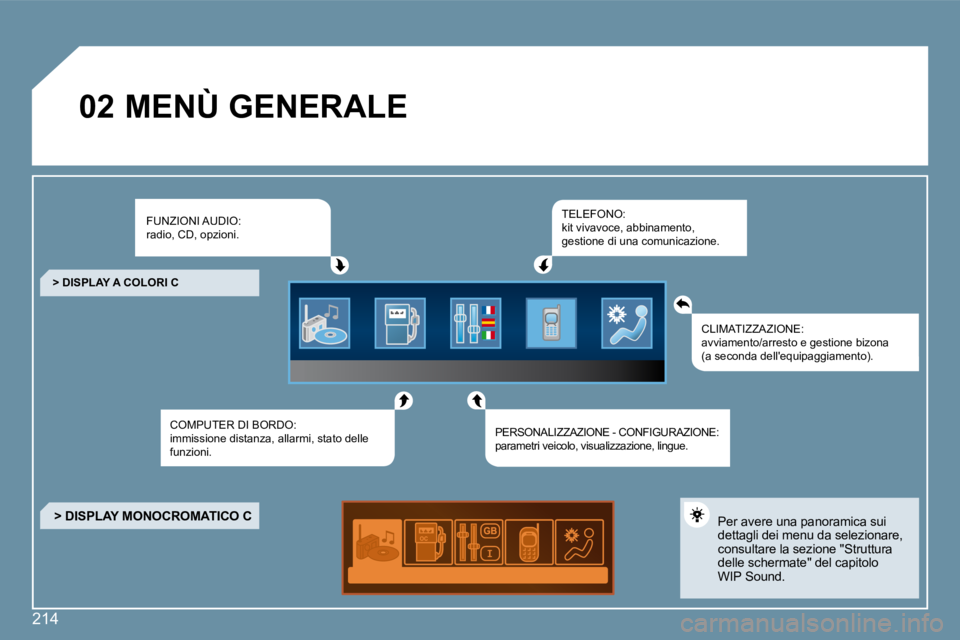 02 MENÙ GENERALE

FUNZIONI AUDIO:
radio, CD, opzioni.

TELEFONO:
kit vivavoce, abbinamento, gestione di una comunicazione.

> DISPLAY A COLORI C

CLIMATIZZAZIONE:
avviamento/arresto e gestione bizona (a seconda dell'equipaggiamento).

COMPUTER DI BORDO:
immissione distanza, allarmi, stato delle funzioni.

PERSONALIZZAZIONE - CONFIGURAZIONE:
parametri veicolo, visualizzazione, lingue.

> DISPLAY MONOCROMATICO C

GB
I

Per avere una panoramica sui dettagli dei menu da selezionare, consultare la sezione "Struttura delle schermate" del capitolo WIP Sound.

214

carmanualsonline.info