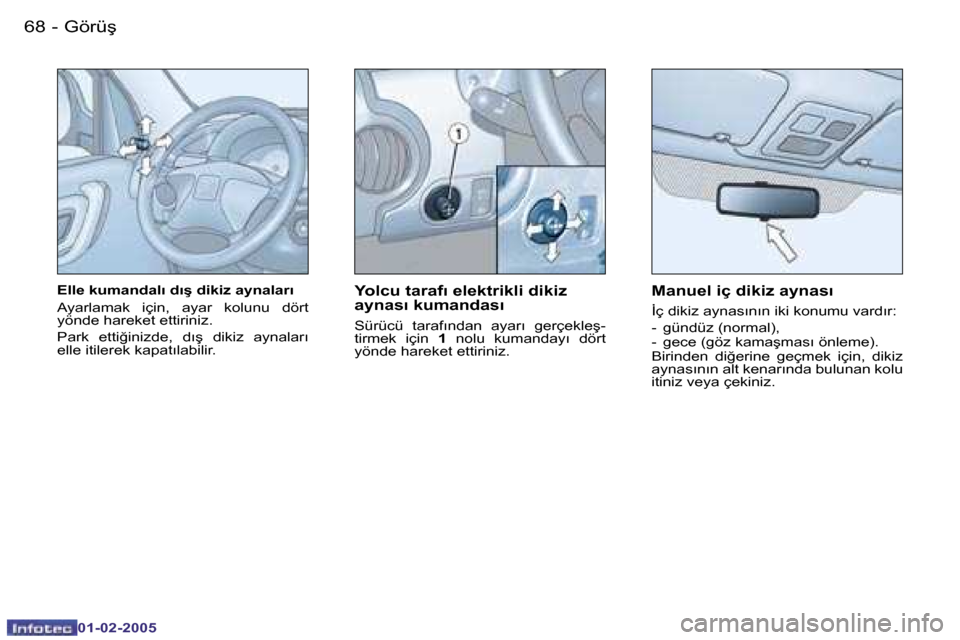 68 - Görüş

1

Elle kumandalı dış dikiz aynaları

Ayarlamak için, ayar kolunu dört yönde hareket ettiriniz.

Park ettiğinizde, dış dikiz aynaları elle itilerek kapatılabilir.

Yolcu tarafı elektrikli dikiz aynası kumandası

Sürücü tarafından ayarı gerçekleştirmek için 1 nolu kumandayı dört yönde hareket ettiriniz.

Manuel iç dikiz aynası

İç dikiz aynasının iki konumu vardır:

- gündüz (normal),
- gece (göz kamaşması önleme).
Birinden diğerine geçmek için, dikiz aynasının alt kenarında bulunan kolu itiniz veya çekiniz.

Infotec 01-02-2005

carmanualsonline.info