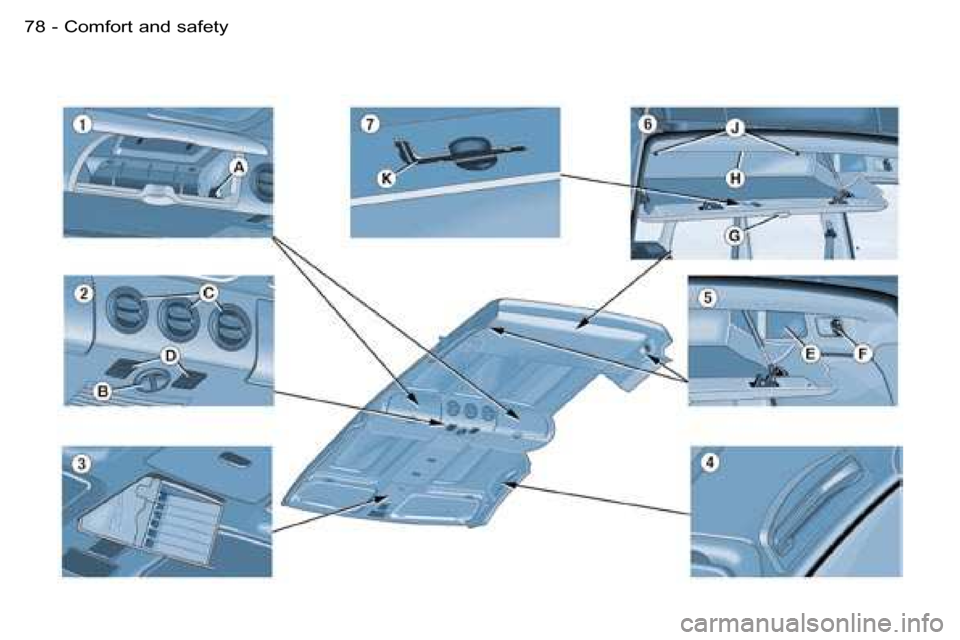 78 - Comfort and safety

1
A
7
K
6
J
H
G
2
C
D
B
5
E
F
3
4

carmanualsonline.info