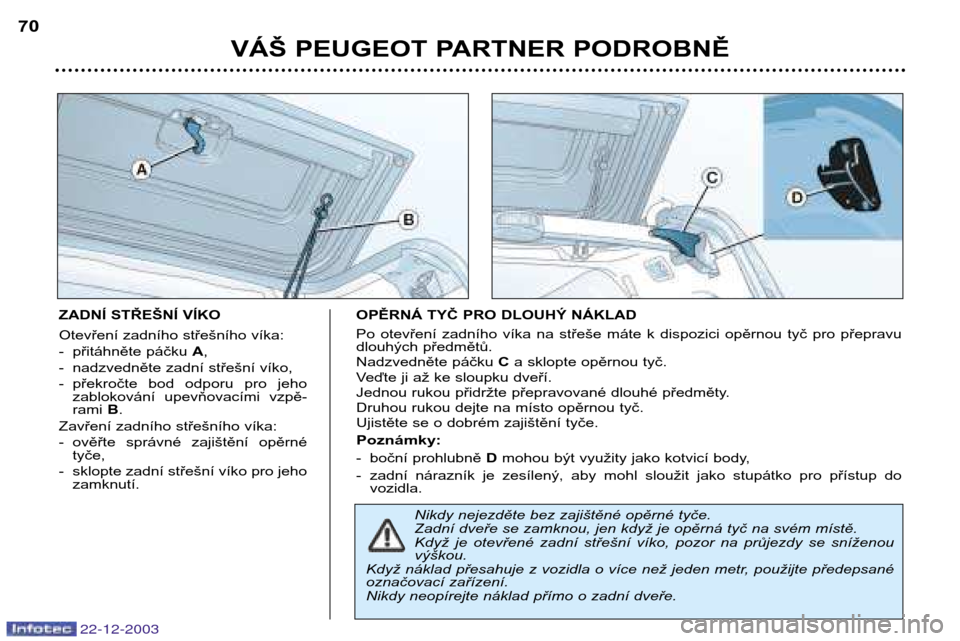 70

VÁŠ PEUGEOT PARTNER PODROBNĚ

A

B

C

D

ZADNÍ STŘEŠNÍ VÍKO

Otevření zadního střešního víka:
- přitáhněte páčku A,
- nadzvedněte zadní střešní víko,
- překročte bod odporu pro jeho zablokování upevňovacími vzpěrami B.

Zavření zadního střešního víka:
- ověřte správné zajištění opěrné tyče,
- sklopte zadní střešní víko pro jeho zamknutí.

OPĚRNÁ TYČ PRO DLOUHÝ NÁKLAD

Po otevření zadního víka na střeše máte k dispozici opěrnou tyč pro přepravu dlouhých předmětů.
Nadzvedněte páčku C a sklopte opěrnou tyč.
Veďte ji až ke sloupku dveří.
Jednou rukou přidržte přepravované dlouhé předměty.
Druhou rukou dejte na místo opěrnou tyč.
Ujistěte se o dobrém zajištění tyče.

Poznámky:
- boční prohlubně D mohou být využity jako kotvicí body,
- zadní nárazník je zesílený, aby mohl sloužit jako stupátko pro přístup do vozidla.

Nikdy nejezděte bez zajištěné opěrné tyče.
Zadní dveře se zamknou, jen když je opěrná tyč na svém místě.
Když je otevřené zadní střešní víko, pozor na průjezdy se sníženou výškou.
Když náklad přesahuje z vozidla o více než jeden metr, použijte předepsané označovací zařízení.
Nikdy neopírejte náklad přímo o zadní dveře.

Infotec 22-12-2003

carmanualsonline.info