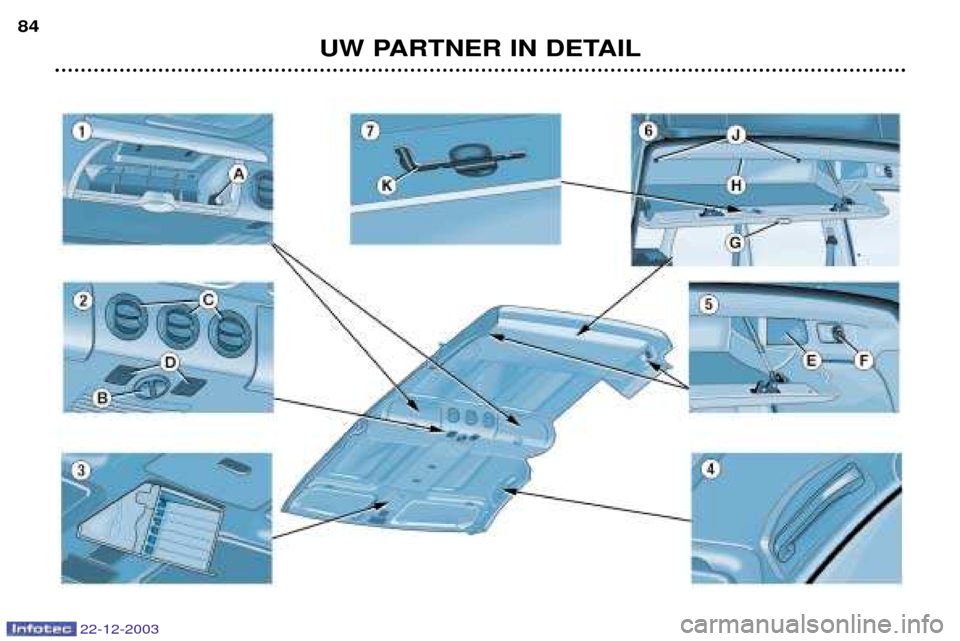 84

UW PARTNER IN DETAIL

1
A

7
K

6
J
H
G

2
C
D
B

5
E
F

3

4

Infotec 22-12-2003

carmanualsonline.info