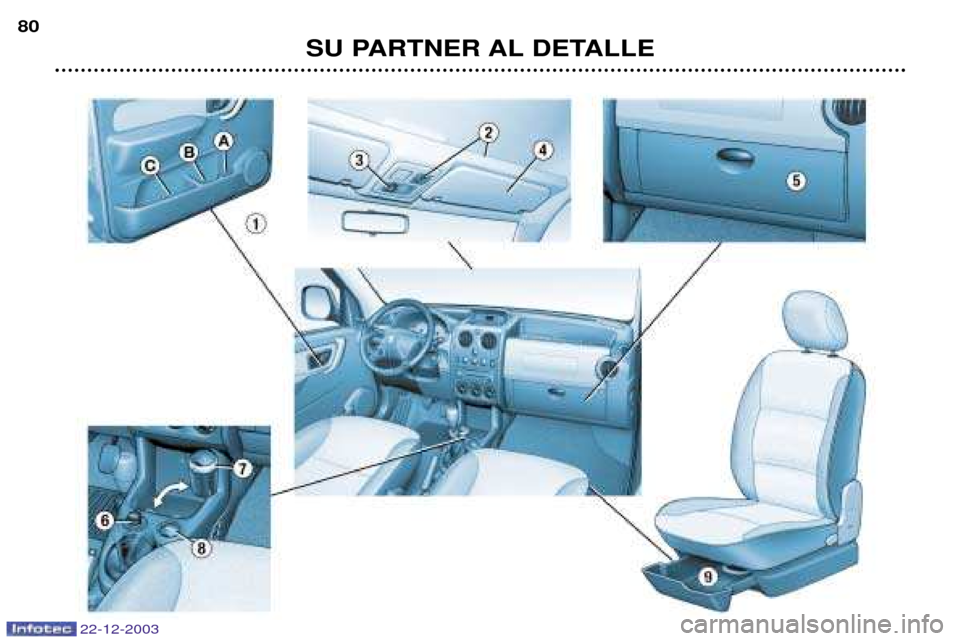 80

SU PARTNER AL DETALLE

C B A

1

3 2 4

5

7

6

8

9

Infotec 22-12-2003

carmanualsonline.info