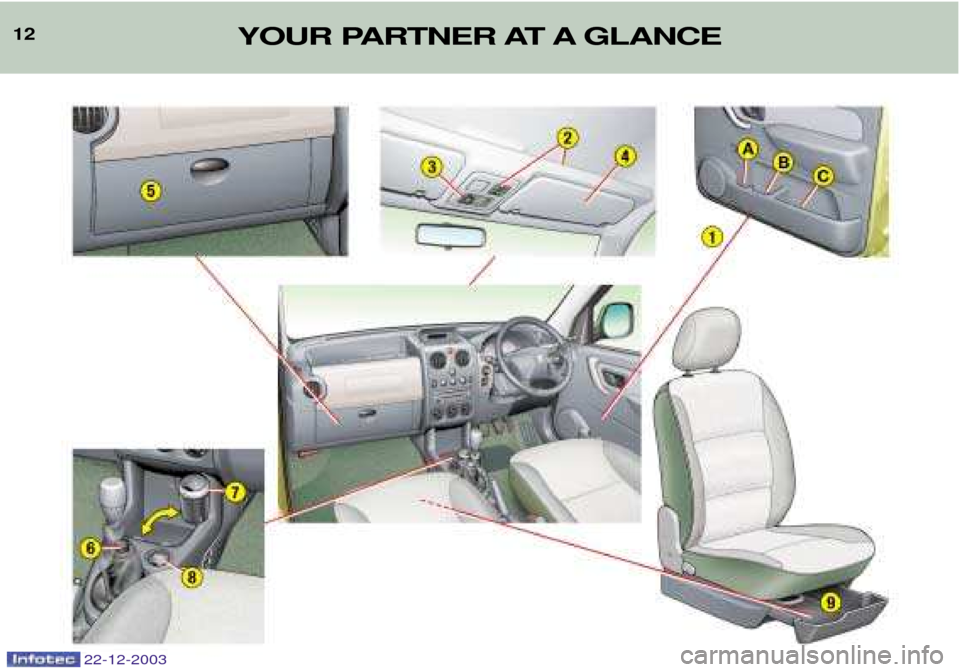 12

YOUR PARTNER AT A GLANCE

5

3

2

4

A

B

C

1

7

6

8

9

Infotec 22-12-2003

carmanualsonline.info