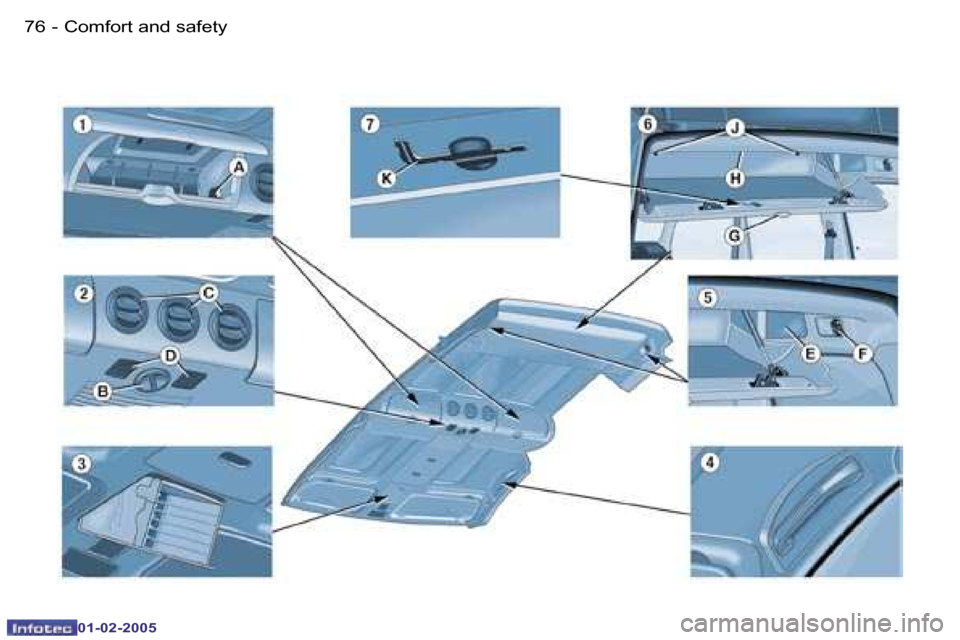 76 - Comfort and safety

1
A

7
K

6
J
H
G

2
C
D
B

5
E
F

3

4

Infotec 01-02-2005

carmanualsonline.info