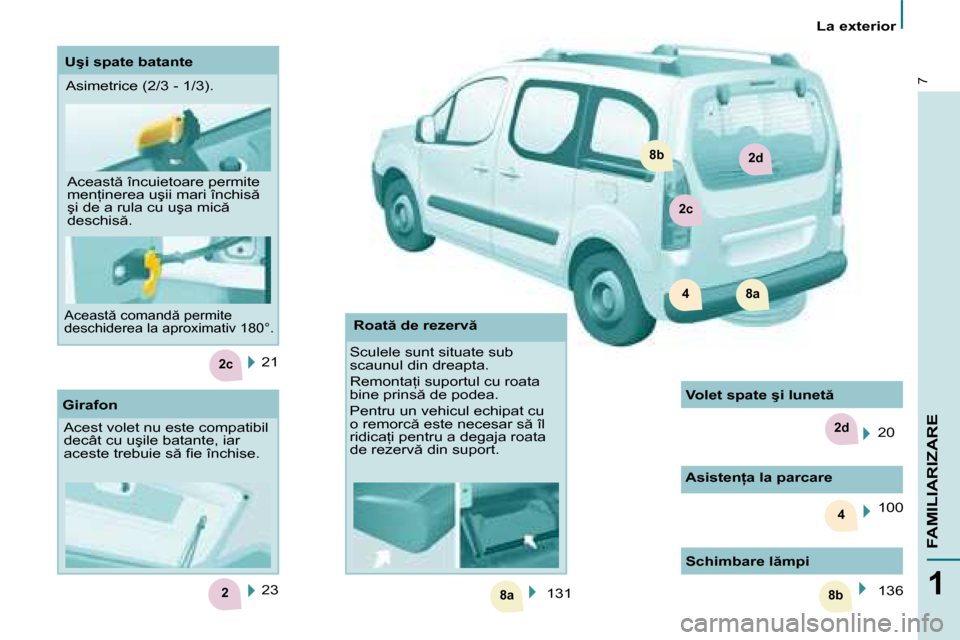 La exterior

7

Uşi spate batante

Asimetrice (2/3 - 1/3).

Această încuietoare permite menţinerea uşii mari închisă şi de a rula cu uşa mică deschisă.

Această comandă permite deschiderea la aproximativ 180°.

2c 21

Girafon

Acest volet nu este compatibil decât cu uşile batante, iar aceste trebuie să fie închise.

2 23

8b

2d

2c

4

8a

Roată de rezervă

Sculele sunt situate sub scaunul din dreapta.

Remontaţi suportul cu roata bine prinsă de podea.

Pentru un vehicul echipat cu o remorcă este necesar să îl ridicaţi pentru a degaja roata de rezervă din suport.

8a 131

Volet spate şi lunetă

2d 20

Asistenţa la parcare

4 100

Schimbare lămpi

8b 136

FAMILIARIZARE

1

carmanualsonline.info