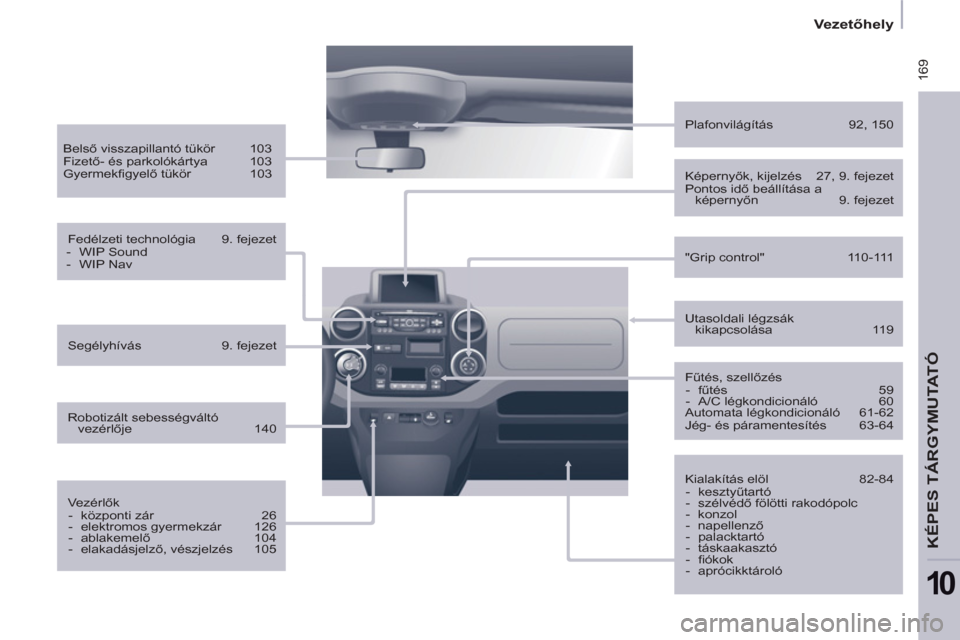 Vezetőhely

169

Belső visszapillantó tükör 103
Fizető- és parkolókártya 103
Gyermekfigyelő tükör 103

Fedélzeti technológia 9. fejezet
- WIP Sound
- WIP Nav

Segélyhívás 9. fejezet

Robotizált sebességváltó vezérlője 140

Vezérlők
- központi zár 26
- elektromos gyermekzár 126
- ablakemelő 104
- elakadásjelző, vészjelzés 105

Plafonvilágítás 92, 150

Képernyők, kijelzés 27, 9. fejezet
Pontos idő beállítása a képernyőn 9. fejezet

"Grip control" 110-111

Utasoldali légzsák kikapcsolása 119

Fűtés, szellőzés
- fűtés 59
- A/C légkondicionáló 60
Automata légkondicionáló 61-62
Jég- és páramentesítés 63-64

Kialakítás elöl 82-84
- kesztyűtartó
- szélvédő fölötti rakodópolc
- konzol
- napellenző
- palacktartó
- táskaakasztó
- fiókok
- aprócikktároló

KÉPES TÁRGYMUTATÓ

10

carmanualsonline.info