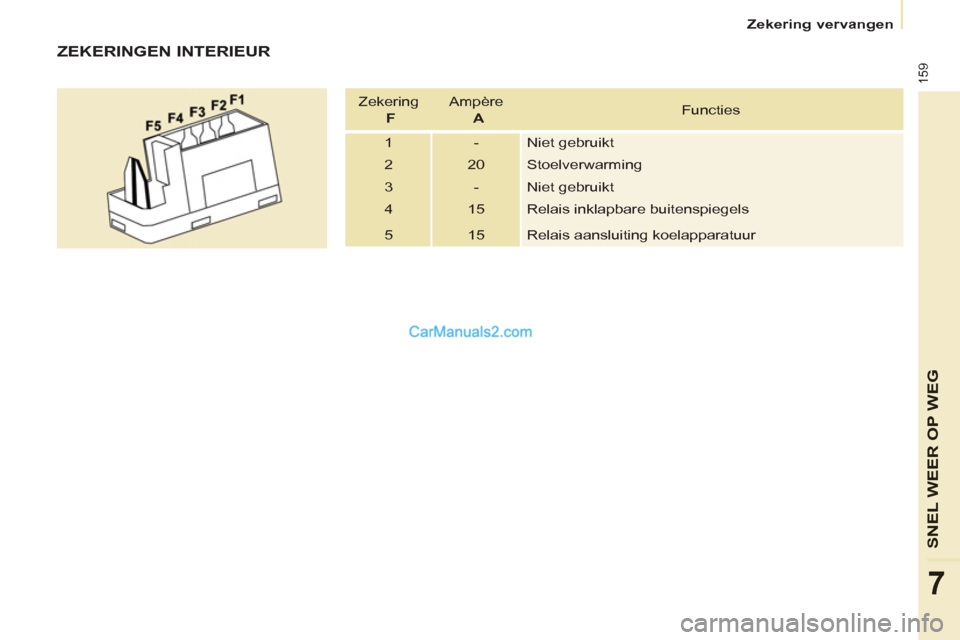 Zekering vervangen

159

ZEKERINGEN INTERIEUR

F5 F4 F3 F2 F1

| Zekering F | Ampère A | Functies |
|---|---|---|
| 1 | - | Niet gebruikt |
| 2 | 20 | Stoelverwarming |
| 3 | - | Niet gebruikt |
| 4 | 15 | Relais inklapbare buitenspiegels |
| 5 | 15 | Relais aansluiting koelapparatuur |

CarManuals2.com

SNEL WEER OP WEG

7

carmanualsonline.info