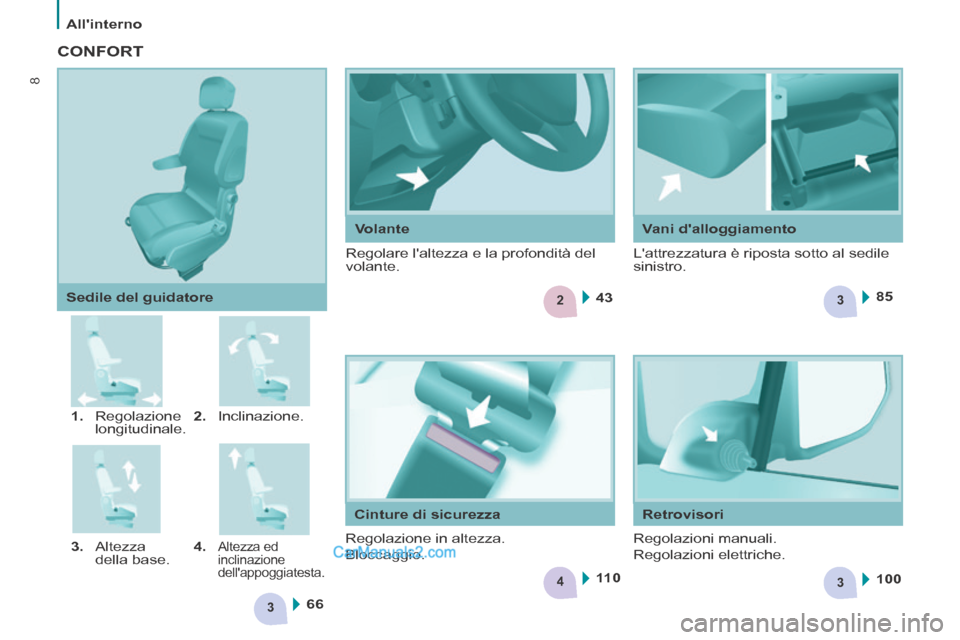 All'interno

8

CONFORT

Sedile del guidatore

1. Regolazione longitudinale.

2. Inclinazione.

3. Altezza della base.

4. Altezza ed inclinazione dell'appoggiatesta.

3 66

Volante

Regolare l'altezza e la profondità del volante.

2 43

Cinture di sicurezza

Regolazione in altezza.
Bloccaggio.

CarManuals2.com

4 110

Vani d'alloggiamento

L'attrezzatura è riposta sotto al sedile sinistro.

3 85

Retrovisori

Regolazioni manuali.
Regolazioni elettriche.

3 100

carmanualsonline.info