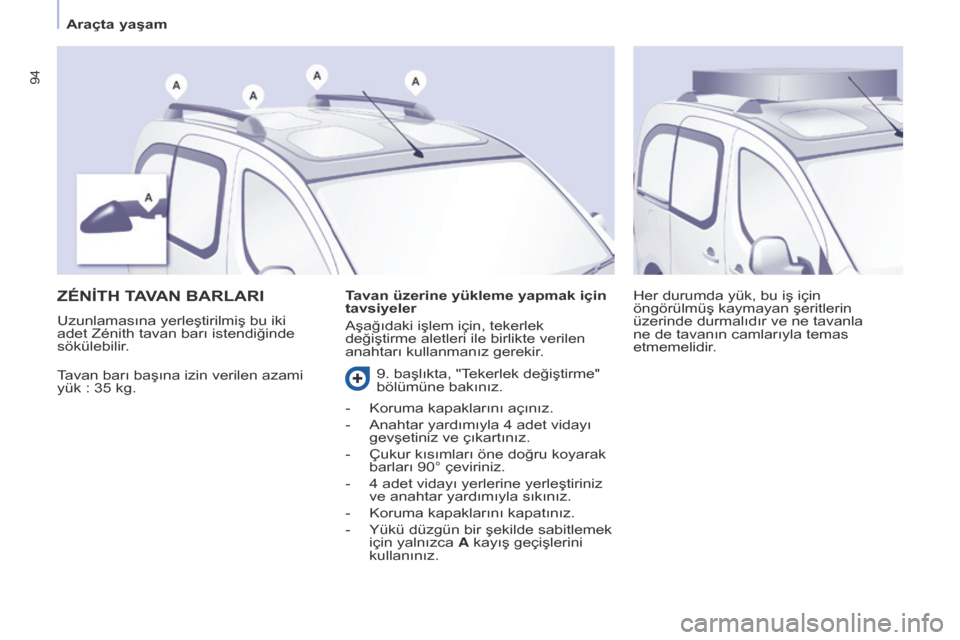 Araçta yaşam

94

A

A

A

A

A

ZÉNİTH TAVAN BARLARI

Uzunlamasına yerleştirilmiş bu iki adet Zénith tavan barı istendiğinde sökülebilir.

Tavan barı başına izin verilen azami yük : 35 kg.

Tavan üzerine yükleme yapmak için tavsiyeler

Aşağıdaki işlem için, tekerlek değiştirme aletleri ile birlikte verilen anahtarı kullanmanız gerekir.

9. başlıkta, "Tekerlek değiştirme" bölümüne bakınız.

- Koruma kapaklarını açınız.
- Anahtar yardımıyla 4 adet vidayı gevşetiniz ve çıkartınız.
- Çukur kısımları öne doğru koyarak barları 90° çeviriniz.
- 4 adet vidayı yerlerine yerleştiriniz ve anahtar yardımıyla sıkınız.
- Koruma kapaklarını kapatınız.
- Yükü düzgün bir şekilde sabitlemek için yalnızca A kayış geçişlerini kullanınız.

Her durumda yük, bu iş için öngörülmüş kaymayan şeritlerin üzerinde durmalıdır ve ne tavanla ne de tavanın camlarıyla temas etmemelidir.

carmanualsonline.info