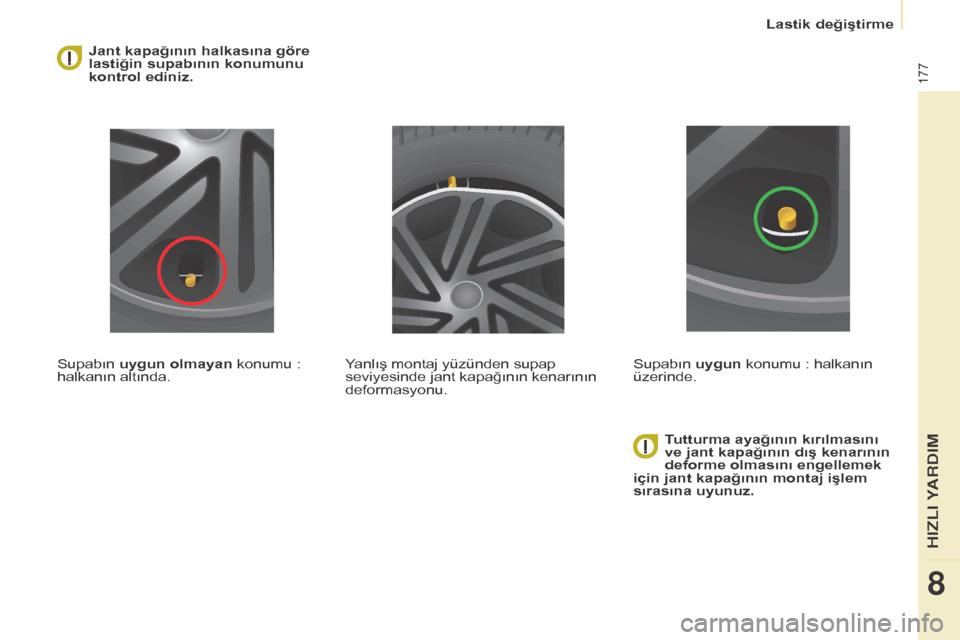 Lastik değiştirme

177

Jant kapağının halkasına göre lastiğin supabının konumunu kontrol ediniz.

Supabın uygun olmayan konumu : halkanın altında.

Yanlış montaj yüzünden supap seviyesinde jant kapağının kenarının deformasyonu.

Supabın uygun konumu : halkanın üzerinde.

Tutturma ayağının kırılmasını ve jant kapağının dış kenarının deforme olmasını engellemek için jant kapağının montaj işlem sırasına uyunuz.

HIZLI YARDIM

8

carmanualsonline.info