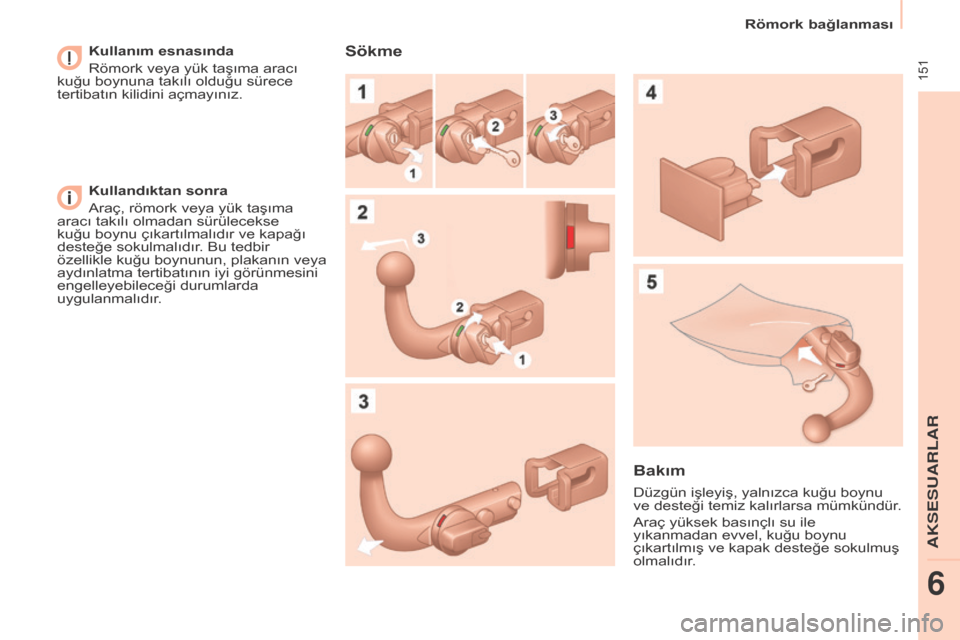 Römork bağlanması

151

Kullanım esnasında

Römork veya yük taşıma aracı kuğu boynuna takılı olduğu sürece tertibatın kilidini açmayınız.

Kullandıktan sonra

Araç, römork veya yük taşıma aracı takılı olmadan sürülecekse kuğu boynu çıkartılmalıdır ve kapağı desteğe sokulmalıdır. Bu tedbir özellikle kuğu boynunun, plakanın veya aydınlatma tertibatının iyi görünmesini engelleyebileceği durumlarda uygulanmalıdır.

Sökme

1
1
2
3

2
3
2
1

3

4

5

Bakım

Düzgün işleyiş, yalnızca kuğu boynu ve desteği temiz kalırlarsa mümkündür.

Araç yüksek basınçlı su ile yıkanmadan evvel, kuğu boynu çıkartılmış ve kapak desteğe sokulmuş olmalıdır.

AKSESUARLAR

6

carmanualsonline.info