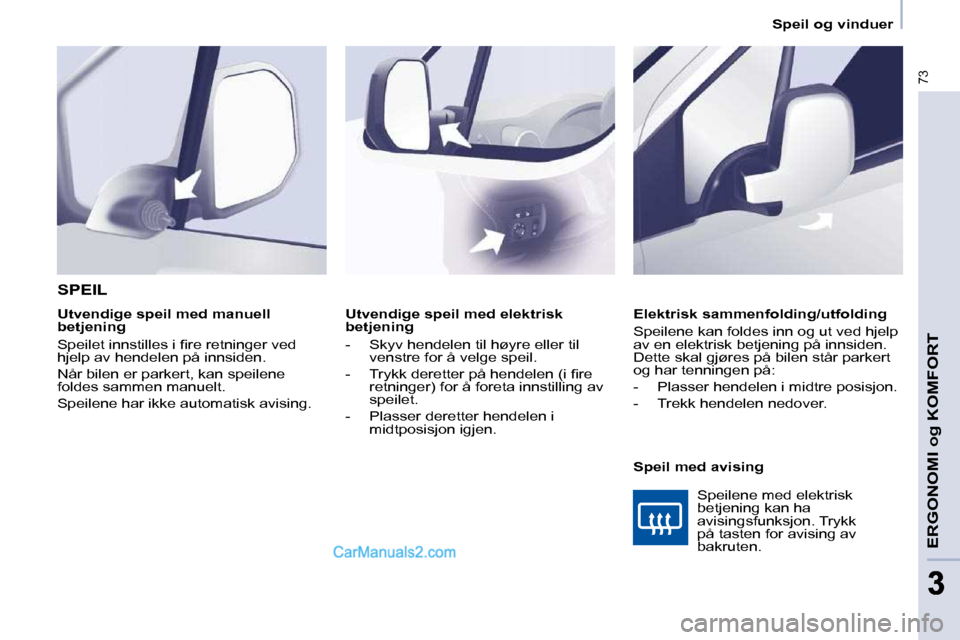 Speil og vinduer

73

SPEIL

Utvendige speil med manuell betjening

Speilet innstilles i fire retninger ved hjelp av hendelen på innsiden.

Når bilen er parkert, kan speilene foldes sammen manuelt.

Speilene har ikke automatisk avising.

Utvendige speil med elektrisk betjening

- Skyv hendelen til høyre eller til venstre for å velge speil.

- Trykk deretter på hendelen (i fire retninger) for å foreta innstilling av speilet.

- Plasser deretter hendelen i midtposisjon igjen.

Elektrisk sammenfolding/utfolding

Speilene kan foldes inn og ut ved hjelp av en elektrisk betjening på innsiden. Dette skal gjøres på bilen står parkert og har tenningen på:

- Plasser hendelen i midtre posisjon.

- Trekk hendelen nedover.

Speil med avising

Speilene med elektrisk betjening kan ha avisingsfunksjon. Trykk på tasten for avising av bakruten.

CarManuals2.com

ERGONOMI og KOMFORT

3

carmanualsonline.info