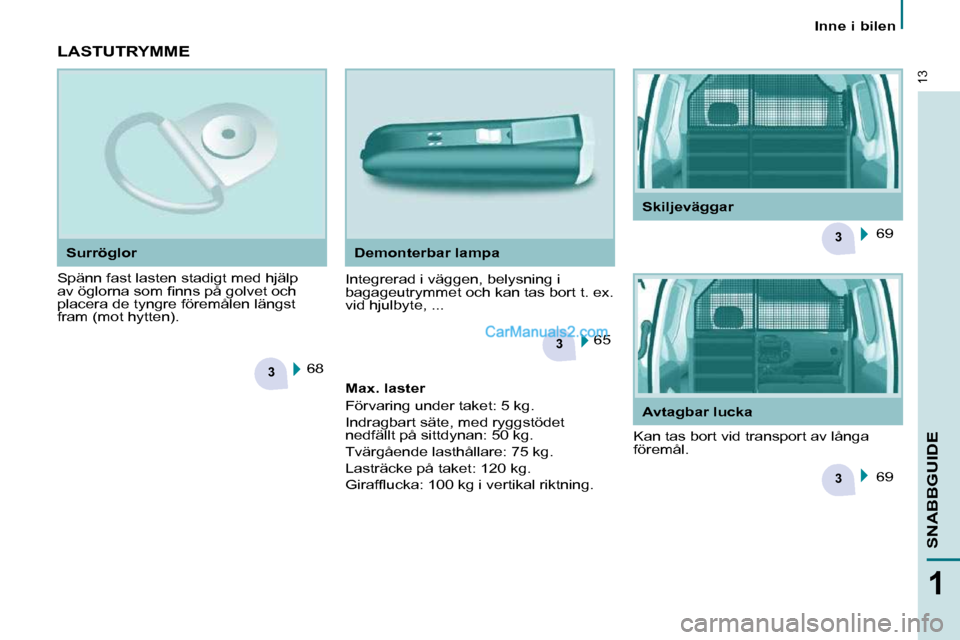 Inne i bilen

13

LASTUTRYMME

Surröglor

Spänn fast lasten stadigt med hjälp av öglorna som finns på golvet och placera de tyngre föremålen längst fram (mot hytten).

3 68

Demonterbar lampa

Integrerad i väggen, belysning i bagageutrymmet och kan tas bort t. ex. vid hjulbyte, ...

CarManuals2.com

3 65

Max. laster

Förvaring under taket: 5 kg.

Indragbart säte, med ryggstödet nedfällt på sittdynan: 50 kg.

Tvärgående lasthållare: 75 kg.

Lasträcke på taket: 120 kg.

Girafflucka: 100 kg i vertikal riktning.

Skiljeväggar

3 69

Avtagbar lucka

Kan tas bort vid transport av långa föremål.

3 69

SNABBGUIDE

1

carmanualsonline.info