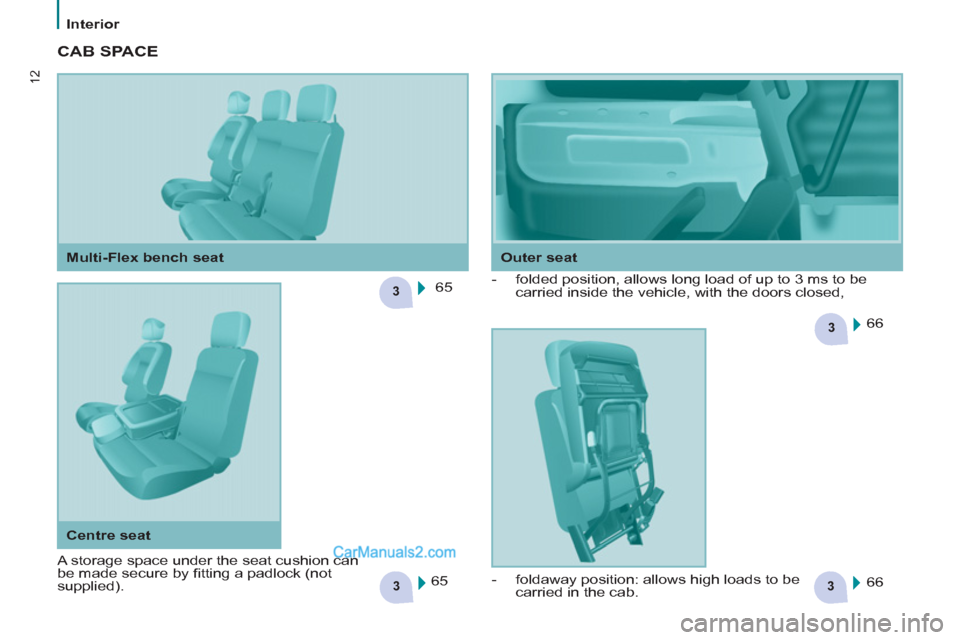 Interior

12

CAB SPACE

Multi-Flex bench seat

3 65

Centre seat

A storage space under the seat cushion can be made secure by fitting a padlock (not supplied).

CarManuals2.com

3 65

Outer seat

- folded position, allows long load of up to 3 ms to be carried inside the vehicle, with the doors closed,

3 66

- foldaway position: allows high loads to be carried in the cab.

3 66

carmanualsonline.info