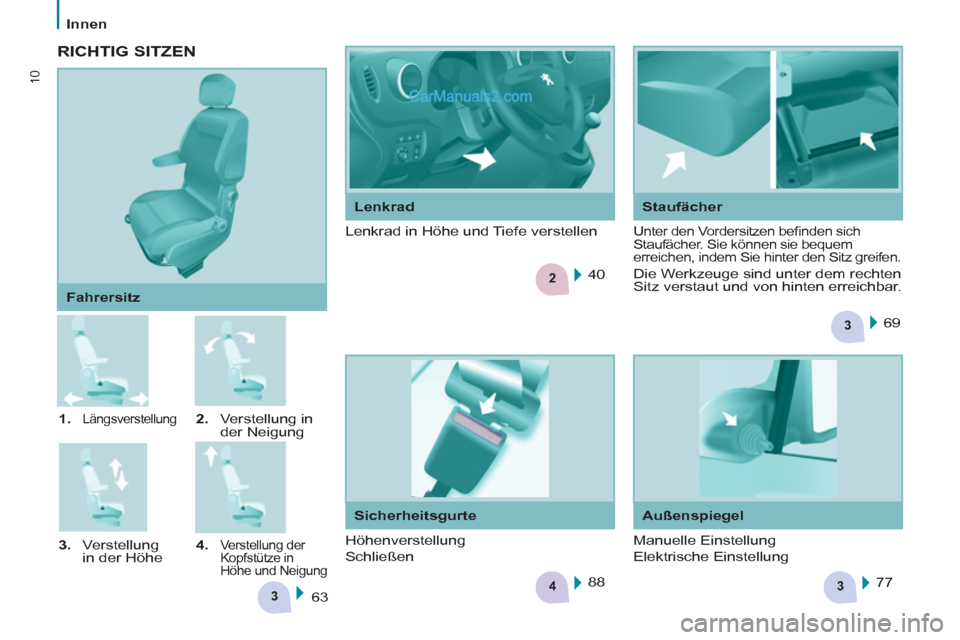 Innen

10

RICHTIG SITZEN

Fahrersitz

1. Längsverstellung

2. Verstellung in der Neigung

3. Verstellung in der Höhe

4. Verstellung der Kopfstütze in Höhe und Neigung

3 63

CarManuals2.com

Lenkrad

Lenkrad in Höhe und Tiefe verstellen

2 40

Sicherheitsgurte

Höhenverstellung

Schließen

4 88

Staufächer

Unter den Vordersitzen befinden sich Staufächer. Sie können sie bequem erreichen, indem Sie hinter den Sitz greifen.

Die Werkzeuge sind unter dem rechten Sitz verstaut und von hinten erreichbar.

3 69

Außenspiegel

Manuelle Einstellung

Elektrische Einstellung

3 77

carmanualsonline.info