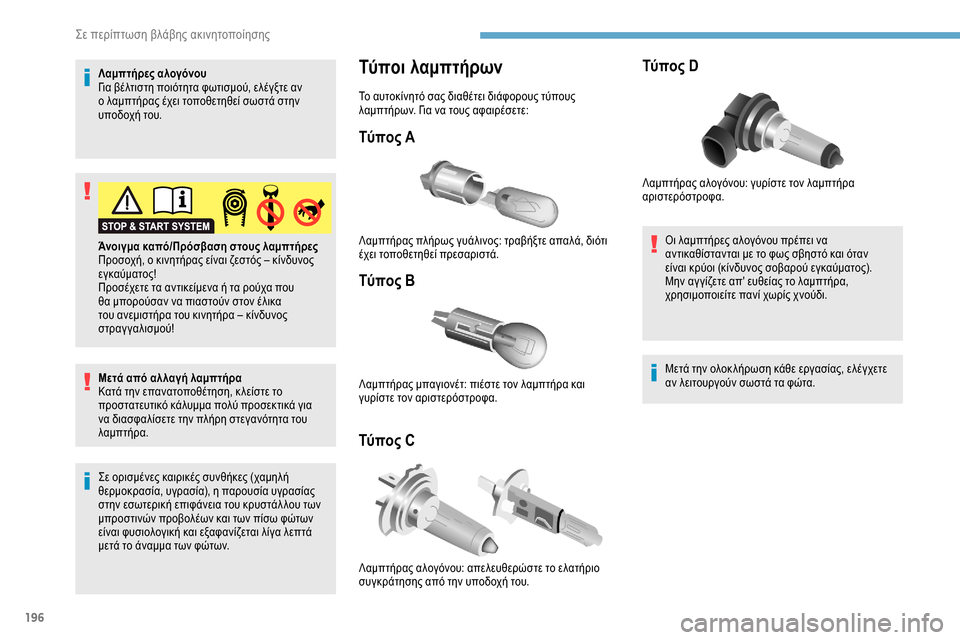 Σε περίπτωση βλάβης ακινητοποίησης

Λαμπτήρες αλογόνου
Για βέλτιστη ποιότητα φωτισμού, ελέγξτε αν ο λαμπτήρας έχει τοποθετηθεί σωστά στην υποδοχή του.

STOP & START SYSTEM

Άνοιγμα καπό/Πρόσβαση στους λαμπτήρες
Προσοχή, ο κινητήρας είναι ζεστός – κίνδυνος εγκαύματος!
Προσέχετε τα αντικείμενα ή τα ρούχα που θα μπορούσαν να πιαστούν στον έλικα του ανεμιστήρα του κινητήρα – κίνδυνος στραγγαλισμού!

Μετά από αλλαγή λαμπτήρα
Κατά την επανατοποθέτηση, κλείστε το προστατευτικό κάλυμμα πολύ προσεκτικά για να διασφαλίσετε την πλήρη στεγανότητα του λαμπτήρα.

Σε ορισμένες καιρικές συνθήκες (χαμηλή θερμοκρασία, υγρασία), η παρουσία υγρασίας στην εσωτερική επιφάνεια του κρυστάλλου των μπροστινών προβολέων και των πίσω φώτων είναι φυσιολογική και εξαφανίζεται λίγα λεπτά μετά το άναμμα των φώτων.

Τύποι λαμπτήρων

Το αυτοκίνητό σας διαθέτει διάφορους τύπους λαμπτήρων. Για να τους αφαιρέσετε:

Τύπος A

Λαμπτήρας πλήρως γυάλινος: τραβήξτε απαλά, διότι έχει τοποθετηθεί πρεσαριστά.

Τύπος B

Λαμπτήρας μπαγιονέτ: πιέστε τον λαμπτήρα και γυρίστε τον αριστερόστροφα.

Τύπος C

Λαμπτήρας αλογόνου: απελευθερώστε το ελατήριο συγκράτησης από την υποδοχή του.

Τύπος D

Λαμπτήρας αλογόνου: γυρίστε τον λαμπτήρα αριστερόστροφα.

Οι λαμπτήρες αλογόνου πρέπει να αντικαθίστανται με το φως σβηστό και όταν είναι κρύοι (κίνδυνος σοβαρού εγκαύματος).
Μην αγγίζετε απ' ευθείας το λαμπτήρα, χρησιμοποιείτε πανί χωρίς χνούδι.

Μετά την ολοκλήρωση κάθε εργασίας, ελέγχετε αν λειτουργούν σωστά τα φώτα.

196

carmanualsonline.info