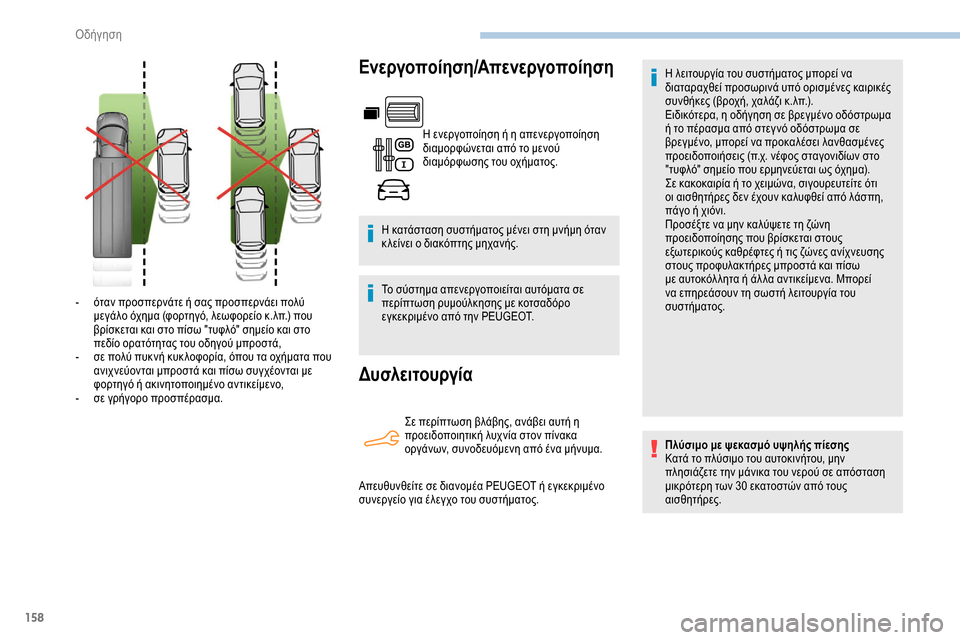 Οδήγηση

- όταν προσπερνάτε ή σας προσπερνάει πολύ μεγάλο όχημα (φορτηγό, λεωφορείο κ.λπ.) που βρίσκεται και στο πίσω "τυφλό" σημείο και στο πεδίο ορατότητας του οδηγού μπροστά,
- σε πολύ πυκνή κυκλοφορία, όπου τα οχήματα που ανιχνεύονται μπροστά και πίσω συγχέονται με φορτηγό ή ακινητοποιημένο αντικείμενο,
- σε γρήγορο προσπέρασμα.

Ενεργοποίηση/Απενεργοποίηση

GB

I

Η ενεργοποίηση ή η απενεργοποίηση διαμορφώνεται από το μενού διαμόρφωσης του οχήματος.

Η κατάσταση συστήματος μένει στη μνήμη όταν κλείνει ο διακόπτης μηχανής.

Το σύστημα απενεργοποιείται αυτόματα σε περίπτωση ρυμούλκησης με κοτσαδόρο εγκεκριμένο από την PEUGEOT.

Δυσλειτουργία

Σε περίπτωση βλάβης, ανάβει αυτή η προειδοποιητική λυχνία στον πίνακα οργάνων, συνοδευόμενη από ένα μήνυμα.

Απευθυνθείτε σε διανομέα PEUGEOT ή εγκεκριμένο συνεργείο για έλεγχο του συστήματος.

Η λειτουργία του συστήματος μπορεί να διαταραχθεί προσωρινά υπό ορισμένες καιρικές συνθήκες (βροχή, χαλάζι κ.λπ.).
Ειδικότερα, η οδήγηση σε βρεγμένο οδόστρωμα ή το πέρασμα από στεγνό οδόστρωμα σε βρεγμένο, μπορεί να προκαλέσει λανθασμένες προειδοποιήσεις (π.χ. νέφος σταγονιδίων στο "τυφλό" σημείο που ερμηνεύεται ως όχημα).
Σε κακοκαιρία ή το χειμώνα, σιγουρευτείτε ότι οι αισθητήρες δεν έχουν καλυφθεί από λάσπη, πάγο ή χιόνι.
Προσέξτε να μην καλύψετε τη ζώνη προειδοποίησης που βρίσκεται στους εξωτερικούς καθρέφτες ή τις ζώνες ανίχνευσης στους προφυλακτήρες μπροστά και πίσω με αυτοκόλλητα ή άλλα αντικείμενα. Μπορεί να επηρεάσουν τη σωστή λειτουργία του συστήματος.

Πλύσιμο με ψεκασμό υψηλής πίεσης
Κατά το πλύσιμο του αυτοκινήτου, μην πλησιάζετε την μάνικα του νερού σε απόσταση μικρότερη των 30 εκατοστών από τους αισθητήρες.

158

carmanualsonline.info