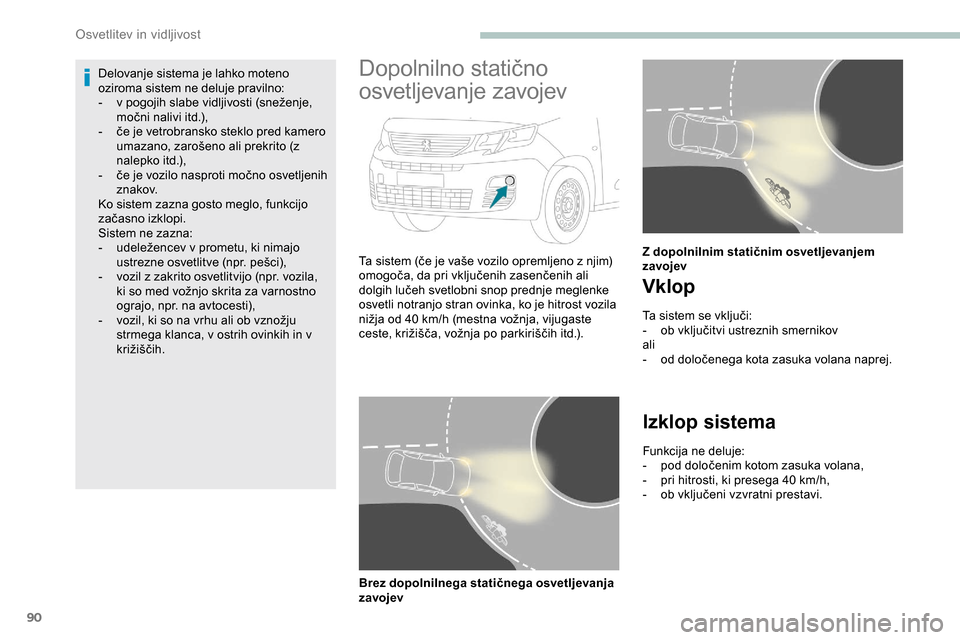 Osvetlitev in vidljivost

Delovanje sistema je lahko moteno oziroma sistem ne deluje pravilno:
- v pogojih slabe vidljivosti (sneženje, močni nalivi itd.),
- če je vetrobransko steklo pred kamero umazano, zarošeno ali prekrito (z nalepko itd.),
- če je vozilo nasproti močno osvetljenih znakov.
Ko sistem zazna gosto meglo, funkcijo začasno izklopi.
Sistem ne zazna:
- udeležencev v prometu, ki nimajo ustrezne osvetlitve (npr. pešci),
- vozil z zakrito osvetlitvijo (npr. vozila, ki so med vožnjo skrita za varnostno ograjo, npr. na avtocesti),
- vozil, ki so na vrhu ali ob vznožju strmega klanca, v ostrih ovinkih in v križiščih.

Dopolnilno statično osvetljevanje zavojev

Ta sistem (če je vaše vozilo opremljeno z njim) omogoča, da pri vključenih zasenčenih ali dolgih lučeh svetlobni snop prednje meglenke osvetli notranjo stran ovinka, ko je hitrost vozila nižja od 40 km/h (mestna vožnja, vijugaste ceste, križišča, vožnja po parkiriščih itd.).

Brez dopolnilnega statičnega osvetljevanja zavojev

Z dopolnilnim statičnim osvetljevanjem zavojev

Vklop

Ta sistem se vključi:
- ob vključitvi ustreznih smernikov
ali
- od določenega kota zasuka volana naprej.

Izklop sistema

Funkcija ne deluje:
- pod določenim kotom zasuka volana,
- pri hitrosti, ki presega 40 km/h,
- ob vključeni vzvratni prestavi.

90

carmanualsonline.info