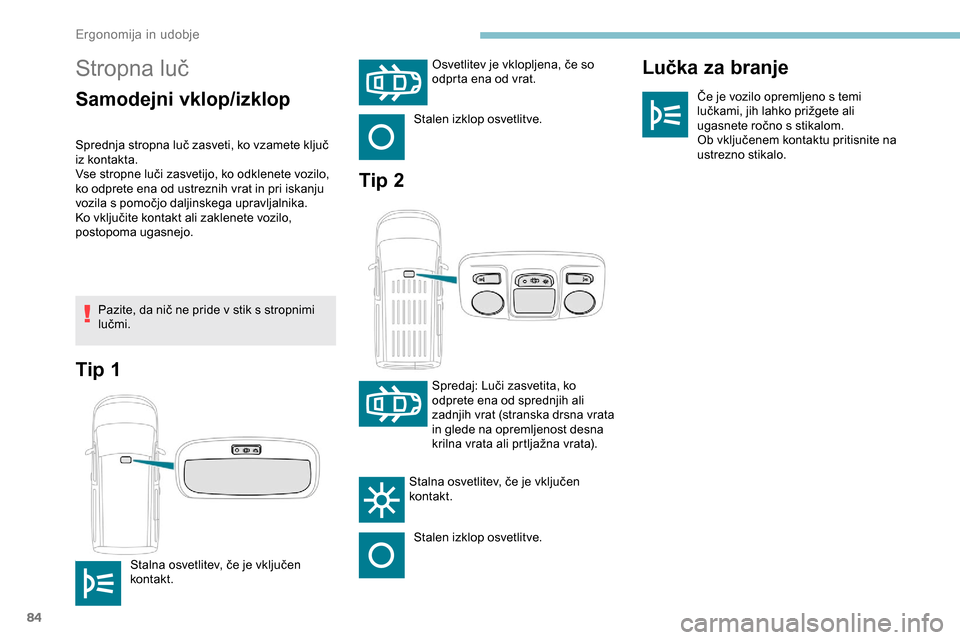 Ergonomija in udobje

Stropna luč

Samodejni vklop/izklop

Sprednja stropna luč zasveti, ko vzamete ključ iz kontakta.
Vse stropne luči zasvetijo, ko odklenete vozilo, ko odprete ena od ustreznih vrat in pri iskanju vozila s pomočjo daljinskega upravljalnika.
Ko vključite kontakt ali zaklenete vozilo, postopoma ugasnejo.

Pazite, da nič ne pride v stik s stropnimi lučmi.

Tip 1

Stalna osvetlitev, če je vključen kontakt.

Osvetlitev je vklopljena, če so odprta ena od vrat.

Stalen izklop osvetlitve.

Tip 2

Spredaj: Luči zasvetita, ko odprete ena od sprednjih ali zadnjih vrat (stranska drsna vrata in glede na opremljenost desna krilna vrata ali prtljažna vrata).

Stalna osvetlitev, če je vključen kontakt.

Stalen izklop osvetlitve.

Lučka za branje

Če je vozilo opremljeno s temi lučkami, jih lahko prižgete ali ugasnete ročno s stikalom.
Ob vključenem kontaktu pritisnite na ustrezno stikalo.

84

carmanualsonline.info