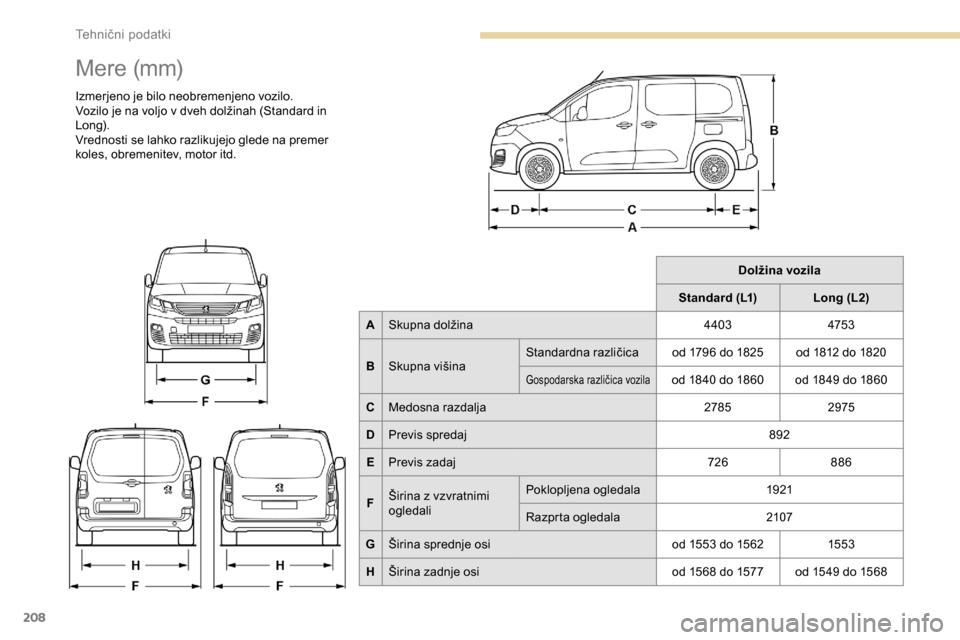 Tehnični podatki

Mere (mm)

Izmerjeno je bilo neobremenjeno vozilo.
Vozilo je na voljo v dveh dolžinah (Standard in Long).
Vrednosti se lahko razlikujejo glede na premer koles, obremenitev, motor itd.

B

D C E

A

G

F

H

F

H

F

| | | | Dolžina vozila | |
|---|---|---|---|---|
| | | | Standard (L1) | Long (L2) |
| A | Skupna dolžina | | 4403 | 4753 |
| B | Skupna višina | Standardna različica | od 1796 do 1825 | od 1812 do 1820 |
| | | Gospodarska različica vozila | od 1840 do 1860 | od 1849 do 1860 |
| C | Medosna razdalja | | 2785 | 2975 |
| D | Previs spredaj | | 892 | |
| E | Previs zadaj | | 726 | 886 |
| F | Širina z vzvratnimi ogledali | Poklopljena ogledala | 1921 | |
| | | Razprta ogledala | 2107 | |
| G | Širina sprednje osi | | od 1553 do 1562 | 1553 |
| H | Širina zadnje osi | | od 1568 do 1577 | od 1549 do 1568 |

208

carmanualsonline.info