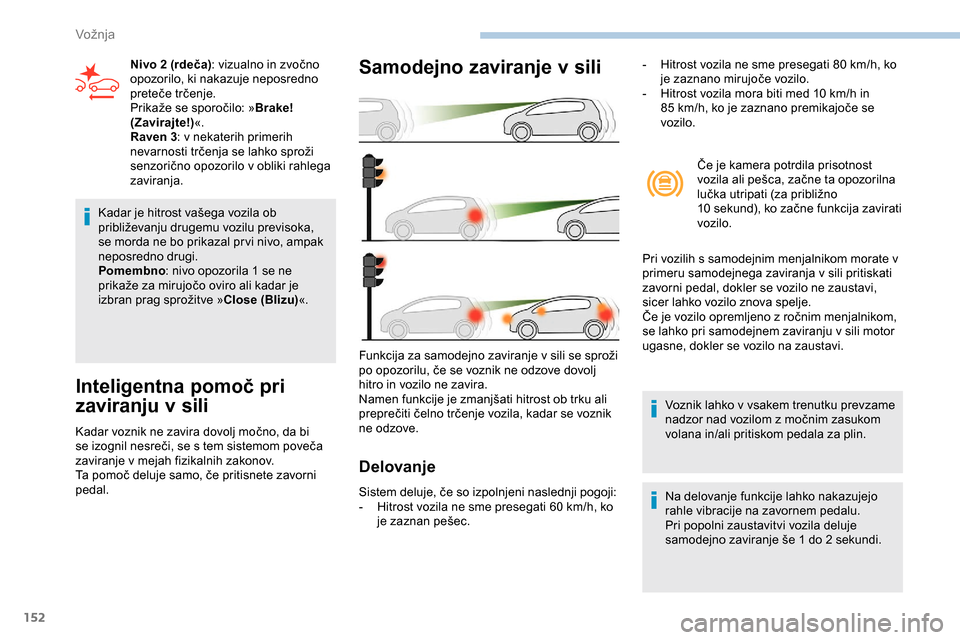 Vožnja

**Nivo 2 (rdeča)**: vizualno in zvočno opozorilo, ki nakazuje neposredno preteče trčenje.
Prikaže se sporočilo: »**Brake! (Zavirajte!)**«.
**Raven 3**: v nekaterih primerih nevarnosti trčenja se lahko sproži senzorično opozorilo v obliki rahlega zaviranja.

Kadar je hitrost vašega vozila ob približevanju drugemu vozilu previsoka, se morda ne bo prikazal prvi nivo, ampak neposredno drugi.
**Pomembno**: nivo opozorila 1 se ne prikaže za mirujočo oviro ali kadar je izbran prag sprožitve »**Close (Blizu)**«.

**Inteligentna pomoč pri zaviranju v sili**

Kadar voznik ne zavira dovolj močno, da bi se izognil nesreči, se s tem sistemom poveča zaviranje v mejah fizikalnih zakonov.
Ta pomoč deluje samo, če pritisnete zavorni pedal.

**Samodejno zaviranje v sili**

Funkcija za samodejno zaviranje v sili se sproži po opozorilu, če se voznik ne odzove dovolj hitro in vozilo ne zavira.
Namen funkcije je zmanjšati hitrost ob trku ali preprečiti čelno trčenje vozila, kadar se voznik ne odzove.

**Delovanje**

Sistem deluje, če so izpolnjeni naslednji pogoji:
- Hitrost vozila ne sme presegati 60 km/h, ko je zaznan pešec.
- Hitrost vozila ne sme presegati 80 km/h, ko je zaznano mirujoče vozilo.
- Hitrost vozila mora biti med 10 km/h in 85 km/h, ko je zaznano premikajoče se vozilo.

Če je kamera potrdila prisotnost vozila ali pešca, začne ta opozorilna lučka utripati (za približno 10 sekund), ko začne funkcija zavirati vozilo.

Pri vozilih s samodejnim menjalnikom morate v primeru samodejnega zaviranja v sili pritiskati zavorni pedal, dokler se vozilo ne zaustavi, sicer lahko vozilo znova spelje.
Če je vozilo opremljeno z ročnim menjalnikom, se lahko pri samodejnem zaviranju v sili motor ugasne, dokler se vozilo na zaustavi.

Voznik lahko v vsakem trenutku prevzame nadzor nad vozilom z močnim zasukom volana in/ali pritiskom pedala za plin.

Na delovanje funkcije lahko nakazujejo rahle vibracije na zavornem pedalu.
Pri popolni zaustavitvi vozila deluje samodejno zaviranje še 1 do 2 sekundi.

152

carmanualsonline.info