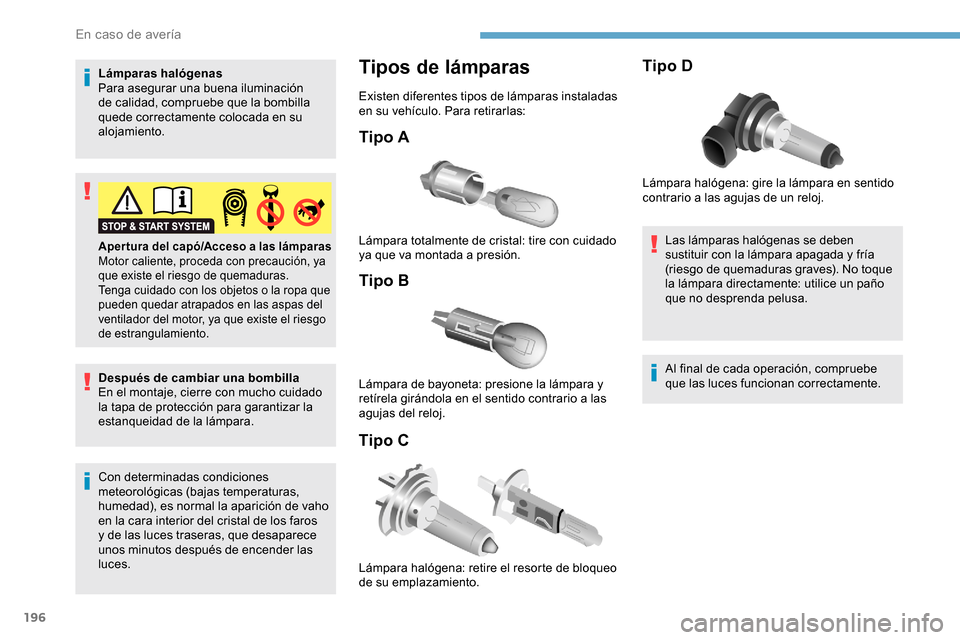 En caso de avería

Lámparas halógenas
Para asegurar una buena iluminación de calidad, compruebe que la bombilla quede correctamente colocada en su alojamiento.

STOP & START SYSTEM

Apertura del capó/Acceso a las lámparas
Motor caliente, proceda con precaución, ya que existe el riesgo de quemaduras.
Tenga cuidado con los objetos o la ropa que pueden quedar atrapados en las aspas del ventilador del motor, ya que existe el riesgo de estrangulamiento.

Después de cambiar una bombilla
En el montaje, cierre con mucho cuidado la tapa de protección para garantizar la estanqueidad de la lámpara.

Con determinadas condiciones meteorológicas (bajas temperaturas, humedad), es normal la aparición de vaho en la cara interior del cristal de los faros y de las luces traseras, que desaparece unos minutos después de encender las luces.

Tipos de lámparas

Existen diferentes tipos de lámparas instaladas en su vehículo. Para retirarlas:

Tipo A

Lámpara totalmente de cristal: tire con cuidado ya que va montada a presión.

Tipo B

Lámpara de bayoneta: presione la lámpara y retírela girándola en el sentido contrario a las agujas del reloj.

Tipo C

Lámpara halógena: retire el resorte de bloqueo de su emplazamiento.

Tipo D

Lámpara halógena: gire la lámpara en sentido contrario a las agujas de un reloj.

Las lámparas halógenas se deben sustituir con la lámpara apagada y fría (riesgo de quemaduras graves). No toque la lámpara directamente: utilice un paño que no desprenda pelusa.

Al final de cada operación, compruebe que las luces funcionan correctamente.

196

carmanualsonline.info