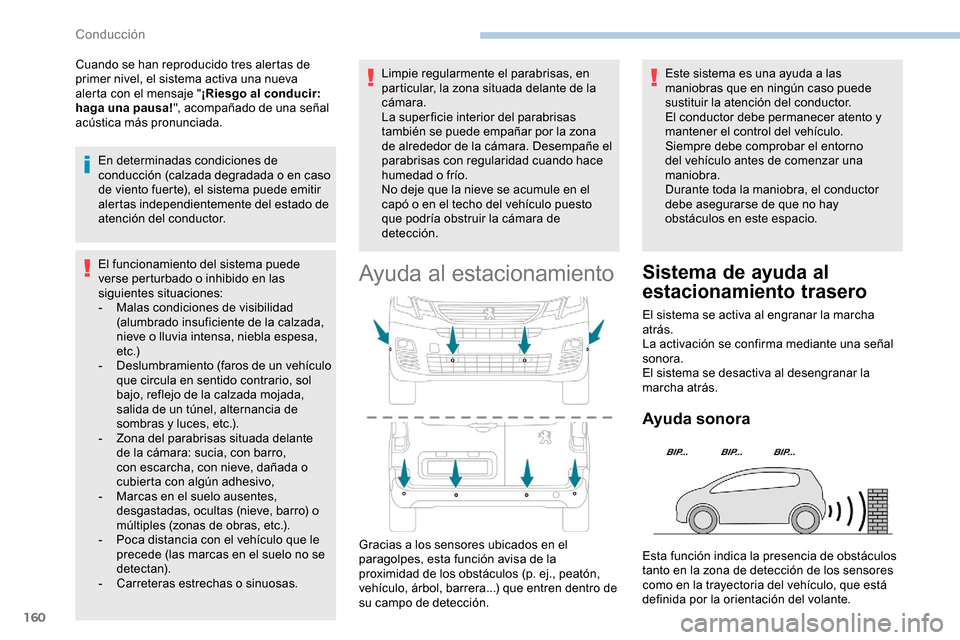 Conducción

Cuando se han reproducido tres alertas de primer nivel, el sistema activa una nueva alerta con el mensaje "¡Riesgo al conducir: haga una pausa!", acompañado de una señal acústica más pronunciada.

En determinadas condiciones de conducción (calzada degradada o en caso de viento fuerte), el sistema puede emitir alertas independientemente del estado de atención del conductor.

El funcionamiento del sistema puede verse perturbado o inhibido en las siguientes situaciones:
- Malas condiciones de visibilidad (alumbrado insuficiente de la calzada, nieve o lluvia intensa, niebla espesa, etc.)
- Deslumbramiento (faros de un vehículo que circula en sentido contrario, sol bajo, reflejo de la calzada mojada, salida de un túnel, alternancia de sombras y luces, etc.).
- Zona del parabrisas situada delante de la cámara: sucia, con barro, con escarcha, con nieve, dañada o cubierta con algún adhesivo,
- Marcas en el suelo ausentes, desgastadas, ocultas (nieve, barro) o múltiples (zonas de obras, etc.).
- Poca distancia con el vehículo que le precede (las marcas en el suelo no se detectan).
- Carreteras estrechas o sinuosas.

Limpie regularmente el parabrisas, en particular, la zona situada delante de la cámara.
La superficie interior del parabrisas también se puede empañar por la zona de alrededor de la cámara. Desempañe el parabrisas con regularidad cuando hace humedad o frío.
No deje que la nieve se acumule en el capó o en el techo del vehículo puesto que podría obstruir la cámara de detección.

Ayuda al estacionamiento

Gracias a los sensores ubicados en el paragolpes, esta función avisa de la proximidad de los obstáculos (p. ej., peatón, vehículo, árbol, barrera...) que entren dentro de su campo de detección.

Este sistema es una ayuda a las maniobras que en ningún caso puede sustituir la atención del conductor.
El conductor debe permanecer atento y mantener el control del vehículo.
Siempre debe comprobar el entorno del vehículo antes de comenzar una maniobra.
Durante toda la maniobra, el conductor debe asegurarse de que no hay obstáculos en este espacio.

Sistema de ayuda al estacionamiento trasero

El sistema se activa al engranar la marcha atrás.
La activación se confirma mediante una señal sonora.
El sistema se desactiva al desengranar la marcha atrás.

Ayuda sonora

BIP... BIP... BIP...

Esta función indica la presencia de obstáculos tanto en la zona de detección de los sensores como en la trayectoria del vehículo, que está definida por la orientación del volante.

160

carmanualsonline.info