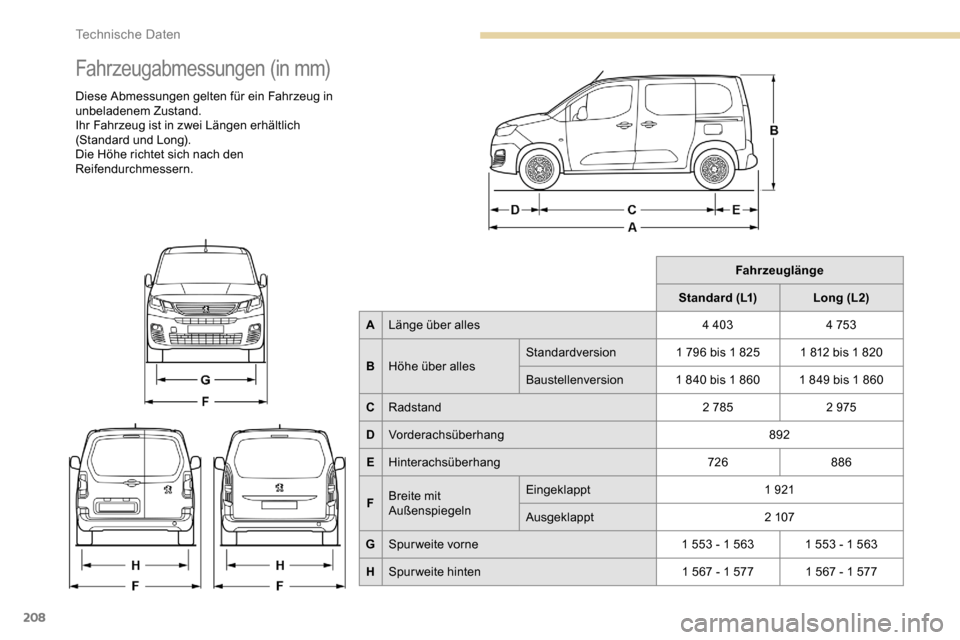 Technische Daten

Fahrzeugabmessungen (in mm)

Diese Abmessungen gelten für ein Fahrzeug in unbeladenem Zustand.
Ihr Fahrzeug ist in zwei Längen erhältlich (Standard und Long).
Die Höhe richtet sich nach den Reifendurchmessern.

B
D C E
A

G
F

H
F

H
F

| | | | Fahrzeuglänge | |
|---|---|---|---|---|
| | | | Standard (L1) | Long (L2) |
| A | Länge über alles | | 4 403 | 4 753 |
| B | Höhe über alles | Standardversion | 1 796 bis 1 825 | 1 812 bis 1 820 |
| | | Baustellenversion | 1 840 bis 1 860 | 1 849 bis 1 860 |
| C | Radstand | | 2 785 | 2 975 |
| D | Vorderachsüberhang | | 892 | |
| E | Hinterachsüberhang | | 726 | 886 |
| F | Breite mit Außenspiegeln | Eingeklappt | 1 921 | |
| | | Ausgeklappt | 2 107 | |
| G | Spurweite vorne | | 1 553 - 1 563 | 1 553 - 1 563 |
| H | Spurweite hinten | | 1 567 - 1 577 | 1 567 - 1 577 |

208

carmanualsonline.info