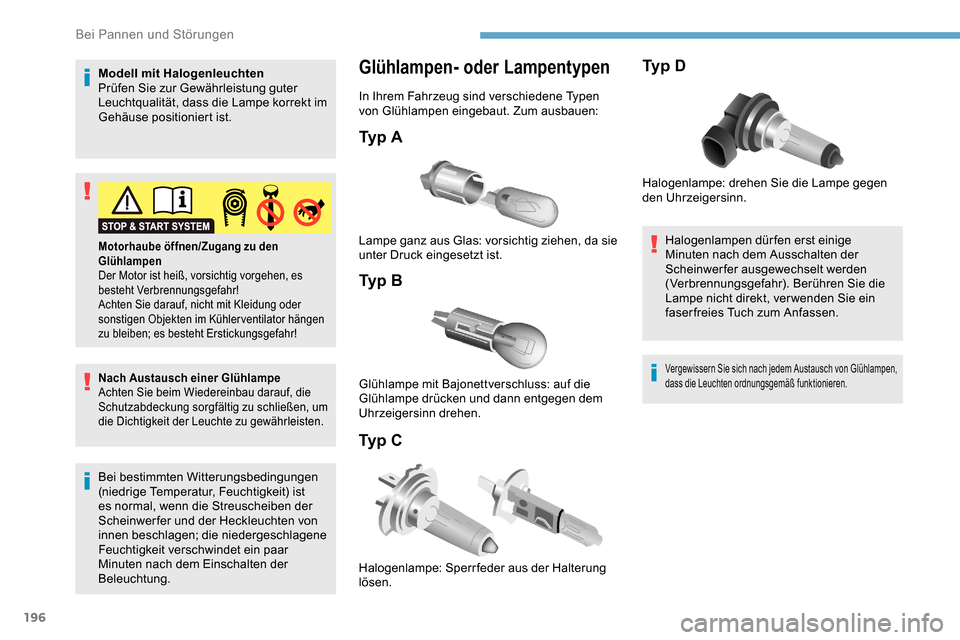 Bei Pannen und Störungen

Modell mit Halogenleuchten
Prüfen Sie zur Gewährleistung guter Leuchtqualität, dass die Lampe korrekt im Gehäuse positioniert ist.

STOP & START SYSTEM

Motorhaube öffnen/Zugang zu den Glühlampen
Der Motor ist heiß, vorsichtig vorgehen, es besteht Verbrennungsgefahr!
Achten Sie darauf, nicht mit Kleidung oder sonstigen Objekten im Kühlerventilator hängen zu bleiben; es besteht Erstickungsgefahr!

Nach Austausch einer Glühlampe
Achten Sie beim Wiedereinbau darauf, die Schutzabdeckung sorgfältig zu schließen, um die Dichtigkeit der Leuchte zu gewährleisten.

Bei bestimmten Witterungsbedingungen (niedrige Temperatur, Feuchtigkeit) ist es normal, wenn die Streuscheiben der Scheinwerfer und der Heckleuchten von innen beschlagen; die niedergeschlagene Feuchtigkeit verschwindet ein paar Minuten nach dem Einschalten der Beleuchtung.

Glühlampen- oder Lampentypen

In Ihrem Fahrzeug sind verschiedene Typen von Glühlampen eingebaut. Zum ausbauen:

Typ A

Lampe ganz aus Glas: vorsichtig ziehen, da sie unter Druck eingesetzt ist.

Typ B

Glühlampe mit Bajonettverschluss: auf die Glühlampe drücken und dann entgegen dem Uhrzeigersinn drehen.

Typ C

Halogenlampe: Sperrfeder aus der Halterung lösen.

Typ D

Halogenlampe: drehen Sie die Lampe gegen den Uhrzeigersinn.

Halogenlampen dürfen erst einige Minuten nach dem Ausschalten der Scheinwerfer ausgewechselt werden (Verbrennungsgefahr). Berühren Sie die Lampe nicht direkt, verwenden Sie ein faserfreies Tuch zum Anfassen.

Vergewissern Sie sich nach jedem Austausch von Glühlampen, dass die Leuchten ordnungsgemäß funktionieren.

196

carmanualsonline.info