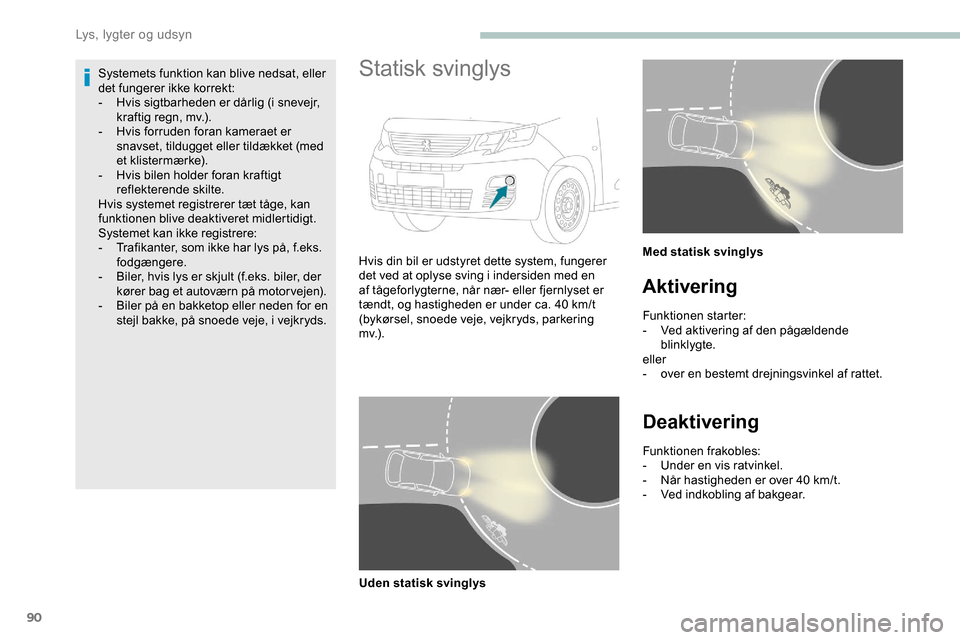 Lys, lygter og udsyn

Systemets funktion kan blive nedsat, eller det fungerer ikke korrekt:
- Hvis sigtbarheden er dårlig (i snevejr, kraftig regn, mv.).
- Hvis forruden foran kameraet er snavset, tildugget eller tildækket (med et klistermærke).
- Hvis bilen holder foran kraftigt reflekterende skilte.
Hvis systemet registrerer tæt tåge, kan funktionen blive deaktiveret midlertidigt.
Systemet kan ikke registrere:
- Trafikanter, som ikke har lys på, f.eks. fodgængere.
- Biler, hvis lys er skjult (f.eks. biler, der kører bag et autoværn på motorvejen).
- Biler på en bakketop eller neden for en stejl bakke, på snoede veje, i vejkryds.

Statisk svinglys

Hvis din bil er udstyret dette system, fungerer det ved at oplyse sving i indersiden med en af tågeforlygterne, når nær- eller fjernlyset er tændt, og hastigheden er under ca. 40 km/t (bykørsel, snoede veje, vejkryds, parkering mv.).

Uden statisk svinglys

Med statisk svinglys

Aktivering

Funktionen starter:
- Ved aktivering af den pågældende blinklygte.
eller
- over en bestemt drejningsvinkel af rattet.

Deaktivering

Funktionen frakobles:
- Under en vis ratvinkel.
- Når hastigheden er over 40 km/t.
- Ved indkobling af bakgear.

90

carmanualsonline.info