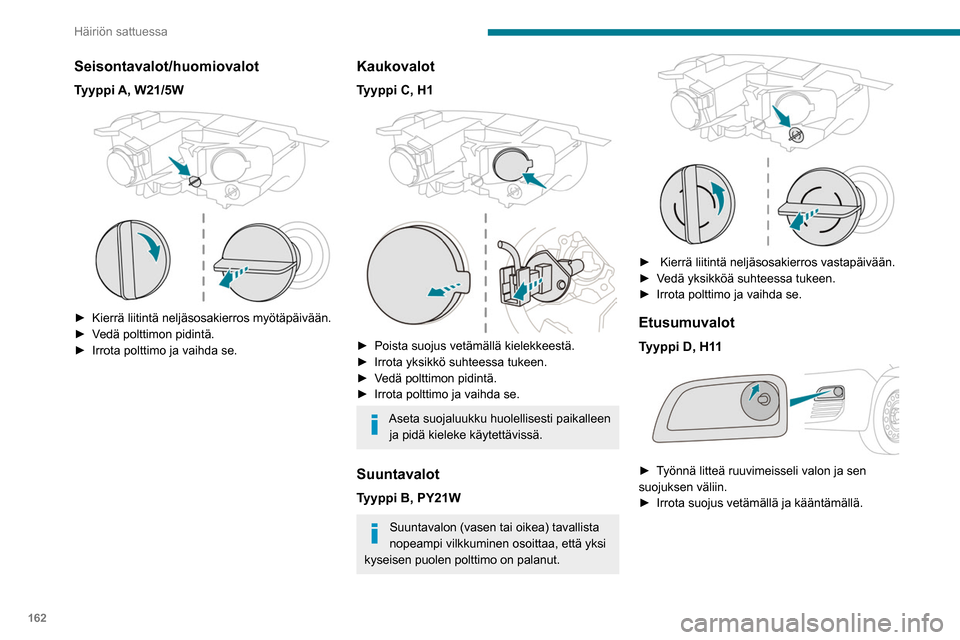 Häiriön sattuessa

Seisontavalot/huomiovalot

Tyyppi A, W21/5W

► Kierrä liitintä neljäsosakierros myötäpäivään.
► Vedä polttimon pidintä.
► Irrota polttimo ja vaihda se.

Kaukovalot

Tyyppi C, H1

► Poista suojus vetämällä kielekkeestä.
► Irrota yksikkö suhteessa tukeen.
► Vedä polttimon pidintä.
► Irrota polttimo ja vaihda se.

Aseta suojaluukku huolellisesti paikalleen ja pidä kieleke käytettävissä.

Suuntavalot

Tyyppi B, PY21W

Suuntavalon (vasen tai oikea) tavallista nopeampi vilkkuminen osoittaa, että yksi kyseisen puolen polttimo on palanut.

► Kierrä liitintä neljäsosakierros vastapäivään.
► Vedä yksikköä suhteessa tukeen.
► Irrota polttimo ja vaihda se.

Etusumuvalot

Tyyppi D, H11

► Työnnä litteä ruuvimeisseli valon ja sen suojuksen väliin.
► Irrota suojus vetämällä ja kääntämällä.

162

carmanualsonline.info