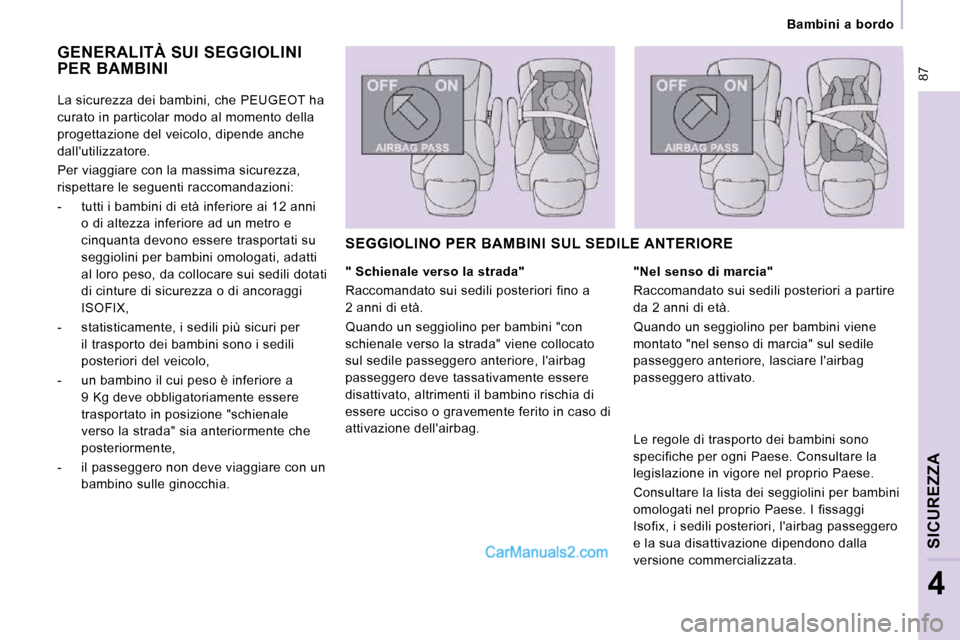 Bambini a bordo

87

GENERALITÀ SUI SEGGIOLINI PER BAMBINI

La sicurezza dei bambini, che PEUGEOT ha curato in particolar modo al momento della progettazione del veicolo, dipende anche dall'utilizzatore.

Per viaggiare con la massima sicurezza, rispettare le seguenti raccomandazioni:

- tutti i bambini di età inferiore ai 12 anni o di altezza inferiore ad un metro e cinquanta devono essere trasportati su seggiolini per bambini omologati, adatti al loro peso, da collocare sui sedili dotati di cinture di sicurezza o di ancoraggi ISOFIX,

- statisticamente, i sedili più sicuri per il trasporto dei bambini sono i sedili posteriori del veicolo,

- un bambino il cui peso è inferiore a 9 Kg deve obbligatoriamente essere trasportato in posizione "schienale verso la strada" sia anteriormente che posteriormente,

- il passeggero non deve viaggiare con un bambino sulle ginocchia.

OFF ON
AIRBAG PASS

OFF ON
AIRBAG PASS

SEGGIOLINO PER BAMBINI SUL SEDILE ANTERIORE

" Schienale verso la strada"

Raccomandato sui sedili posteriori fino a 2 anni di età.

Quando un seggiolino per bambini "con schienale verso la strada" viene collocato sul sedile passeggero anteriore, l'airbag passeggero deve tassativamente essere disattivato, altrimenti il bambino rischia di essere ucciso o gravemente ferito in caso di attivazione dell'airbag.

"Nel senso di marcia"

Raccomandato sui sedili posteriori a partire da 2 anni di età.

Quando un seggiolino per bambini viene montato "nel senso di marcia" sul sedile passeggero anteriore, lasciare l'airbag passeggero attivato.

Le regole di trasporto dei bambini sono specifiche per ogni Paese. Consultare la legislazione in vigore nel proprio Paese.

Consultare la lista dei seggiolini per bambini omologati nel proprio Paese. I fissaggi Isofix, i sedili posteriori, l'airbag passeggero e la sua disattivazione dipendono dalla versione commercializzata.

CarManuals2.com

SICUREZZA

4

carmanualsonline.info