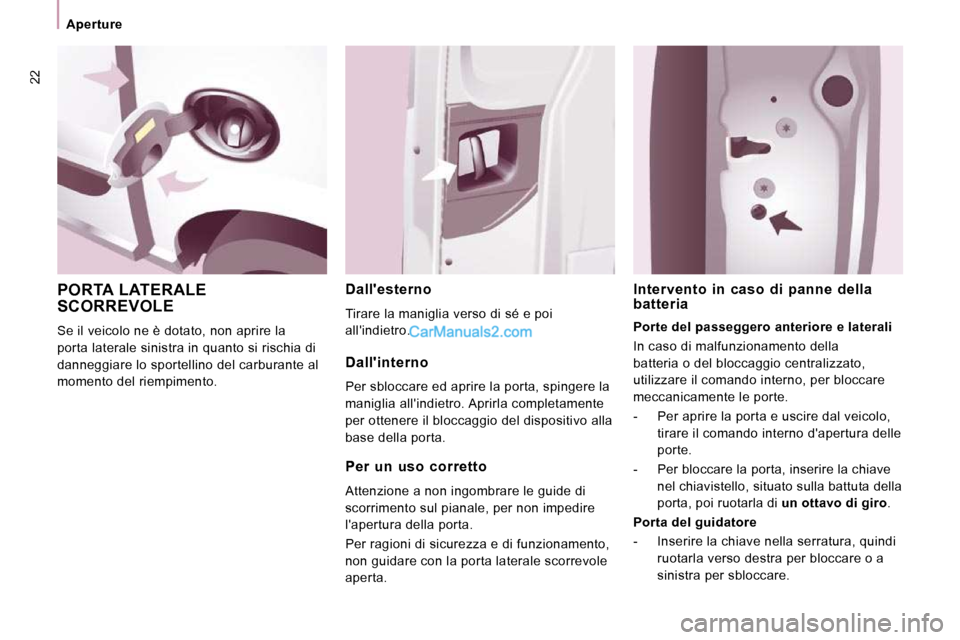 Aperture

22

PORTA LATERALE SCORREVOLE

Se il veicolo ne è dotato, non aprire la porta laterale sinistra in quanto si rischia di danneggiare lo sportellino del carburante al momento del riempimento.

Dall'esterno

Tirare la maniglia verso di sé e poi all'indietro.

CarManuals2.com

Dall'interno

Per sbloccare ed aprire la porta, spingere la maniglia all'indietro. Aprirla completamente per ottenere il bloccaggio del dispositivo alla base della porta.

Per un uso corretto

Attenzione a non ingombrare le guide di scorrimento sul pianale, per non impedire l'apertura della porta.

Per ragioni di sicurezza e di funzionamento, non guidare con la porta laterale scorrevole aperta.

Intervento in caso di panne della batteria

Porte del passeggero anteriore e laterali

In caso di malfunzionamento della batteria o del bloccaggio centralizzato, utilizzare il comando interno, per bloccare meccanicamente le porte.

- Per aprire la porta e uscire dal veicolo, tirare il comando interno d'apertura delle porte.

- Per bloccare la porta, inserire la chiave nel chiavistello, situato sulla battuta della porta, poi ruotarla di un ottavo di giro.

Porta del guidatore

- Inserire la chiave nella serratura, quindi ruotarla verso destra per bloccare o a sinistra per sbloccare.

carmanualsonline.info