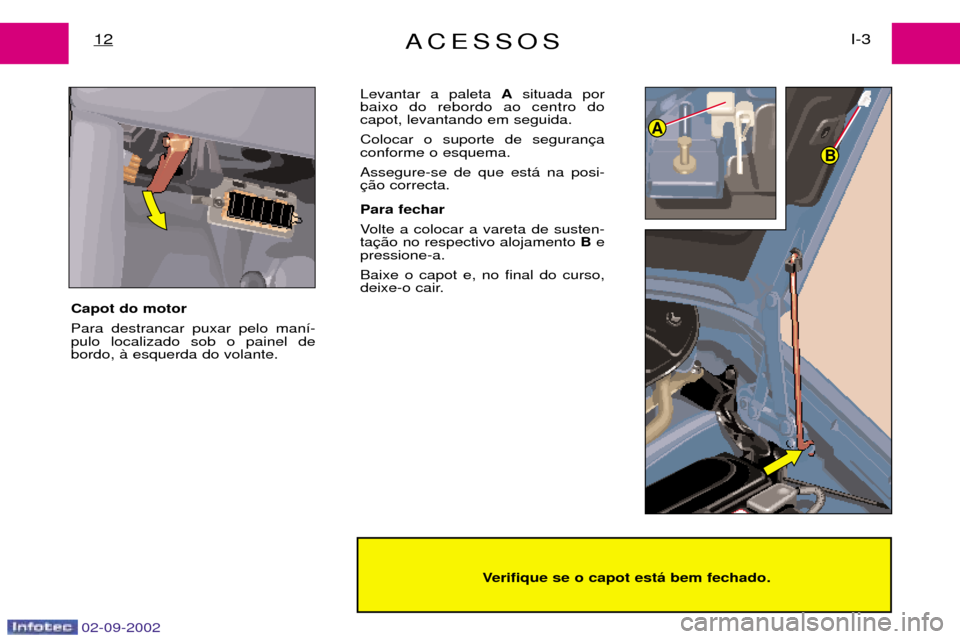 12

ACESSOS

I-3

Capot do motor

Para destrancar puxar pelo manípulo localizado sob o painel de bordo, à esquerda do volante.

Levantar a paleta A situada por baixo do rebordo ao centro do capot, levantando em seguida.

Colocar o suporte de segurança conforme o esquema.

Assegure-se de que está na posição correcta.

Para fechar

Volte a colocar a vareta de sustentação no respectivo alojamento B e pressione-a.

Baixe o capot e, no final do curso, deixe-o cair.

A

B

Verifique se o capot está bem fechado.

Infotec 02-09-2002

carmanualsonline.info