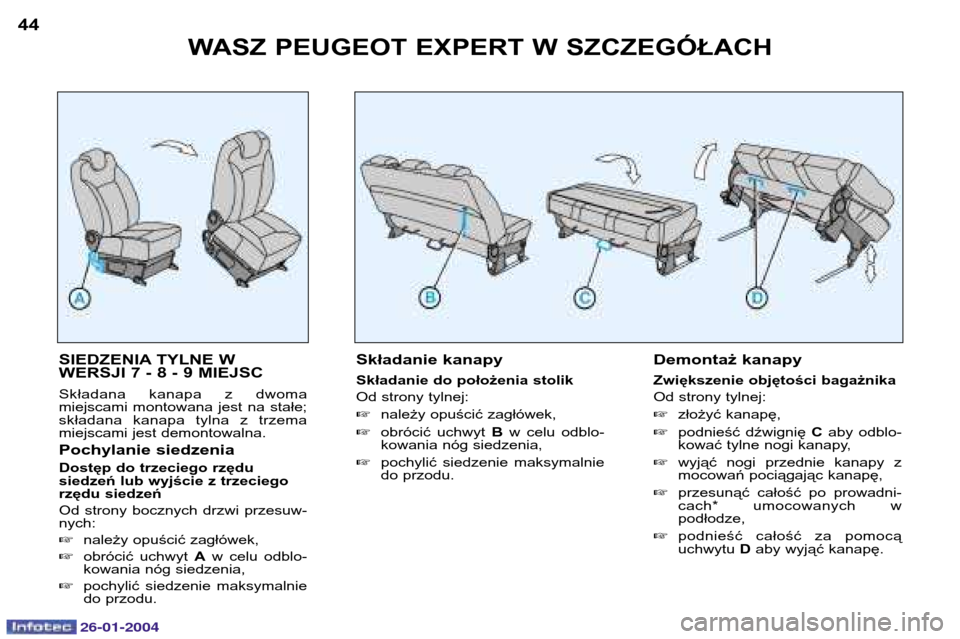 44

WASZ PEUGEOT EXPERT W SZCZEGÓŁACH

A

B

C

D

SIEDZENIA TYLNE W WERSJI 7 - 8 - 9 MIEJSC

Składana kanapa z dwoma miejscami montowana jest na stałe; składana kanapa tylna z trzema miejscami jest demontowalna.

Pochylanie siedzenia

Dostęp do trzeciego rzędu siedzeń lub wyjście z trzeciego rzędu siedzeń

Od strony bocznych drzwi przesuwnych:

☞ należy opuścić zagłówek,

☞ obrócić uchwyt A w celu odblokowania nóg siedzenia,

☞ pochylić siedzenie maksymalnie do przodu.

Składanie kanapy

Składanie do położenia stolik

Od strony tylnej:

☞ należy opuścić zagłówek,

☞ obrócić uchwyt B w celu odblokowania nóg siedzenia,

☞ pochylić siedzenie maksymalnie do przodu.

Demontaż kanapy

Zwiększenie objętości bagażnika

Od strony tylnej:

☞ złożyć kanapę,

☞ podnieść dźwignię C aby odblokować tylne nogi kanapy,

☞ wyjąć nogi przednie kanapy z mocowań pociągając kanapę,

☞ przesunąć całość po prowadnicach* umocowanych w podłodze,

☞ podnieść całość za pomocą uchwytu D aby wyjąć kanapę.

Infotec 26-01-2004

carmanualsonline.info