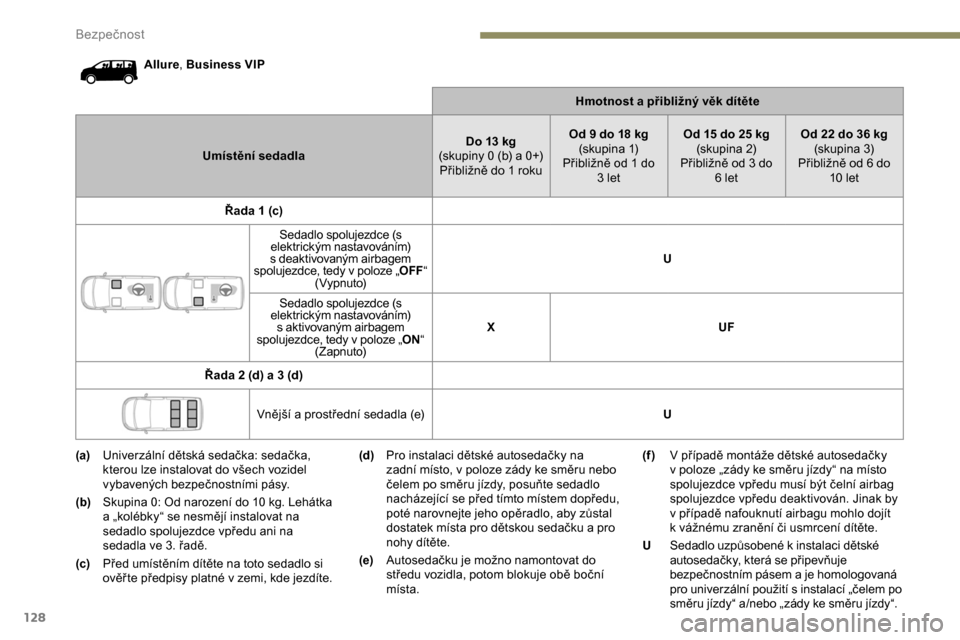 Bezpečnost

Allure, Business VIP

| Umístění sedadla | | Hmotnost a přibližný věk dítěte | | | |
|---|---|---|---|---|---|
| | | Do 13 kg (skupiny 0 (b) a 0+) Přibližně do 1 roku | Od 9 do 18 kg (skupina 1) Přibližně od 1 do 3 let | Od 15 do 25 kg (skupina 2) Přibližně od 3 do 6 let | Od 22 do 36 kg (skupina 3) Přibližně od 6 do 10 let |
| Řada 1 (c) | | | | | |
| | Sedadlo spolujezdce (s elektrickým nastavováním) s deaktivovaným airbagem spolujezdce, tedy v poloze „OFF“ (Vypnuto) | U | | | |
| | Sedadlo spolujezdce (s elektrickým nastavováním) s aktivovaným airbagem spolujezdce, tedy v poloze „ON“ (Zapnuto) | X | UF | | |
| Řada 2 (d) a 3 (d) | | | | | |
| | Vnější a prostřední sedadla (e) | U | | | |

(a) Univerzální dětská sedačka: sedačka, kterou lze instalovat do všech vozidel vybavených bezpečnostními pásy.

(b) Skupina 0: Od narození do 10 kg. Lehátka a „kolébky“ se nesmějí instalovat na sedadlo spolujezdce vpředu ani na sedadla ve 3. řadě.

(c) Před umístěním dítěte na toto sedadlo si ověřte předpisy platné v zemi, kde jezdíte.

(d) Pro instalaci dětské autosedačky na zadní místo, v poloze zády ke směru nebo čelem po směru jízdy, posuňte sedadlo nacházející se před tímto místem dopředu, poté narovnejte jeho opěradlo, aby zůstal dostatek místa pro dětskou sedačku a pro nohy dítěte.

(e) Autosedačku je možno namontovat do středu vozidla, potom blokuje obě boční místa.

(f) V případě montáže dětské autosedačky v poloze „zády ke směru jízdy“ na místo spolujezdce vpředu musí být čelní airbag spolujezdce vpředu deaktivován. Jinak by v případě nafouknutí airbagu mohlo dojít k vážnému zranění či usmrcení dítěte.

U Sedadlo uzpůsobené k instalaci dětské autosedačky, která se připevňuje bezpečnostním pásem a je homologovaná pro univerzální použití s instalací „čelem po směru jízdy“ a/nebo „zády ke směru jízdy“.

128

carmanualsonline.info