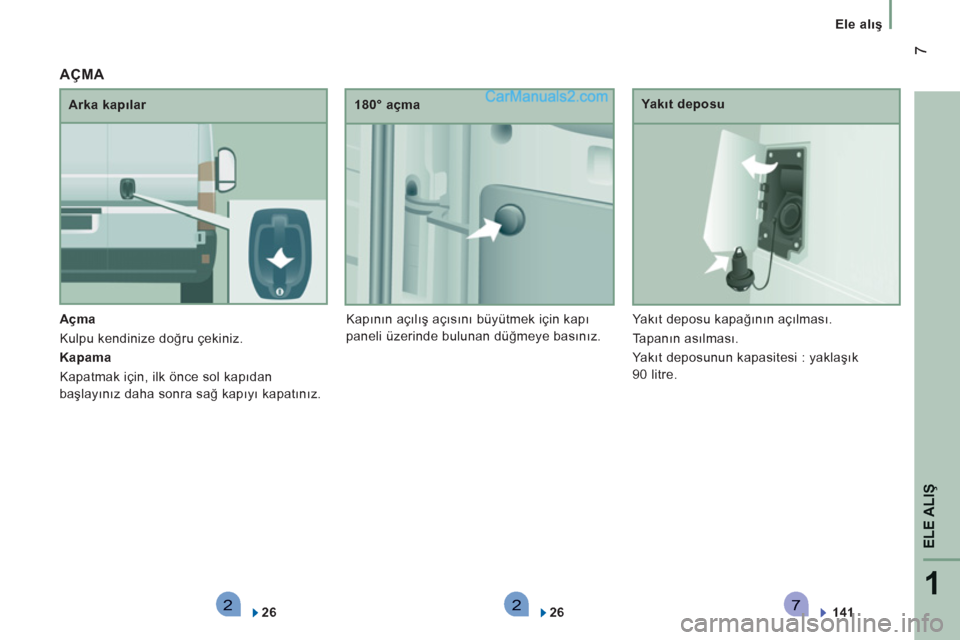 Ele alış

7

AÇMA

Arka kapılar

Açma

Kulpu kendinize doğru çekiniz.

Kapama

Kapatmak için, ilk önce sol kapıdan başlayınız daha sonra sağ kapıyı kapatınız.

2 26

180° açma

CarManuals2.com

Kapının açılış açısını büyütmek için kapı paneli üzerinde bulunan düğmeye basınız.

2 26

Yakıt deposu

Yakıt deposu kapağının açılması.

Tapanın asılması.

Yakıt deposunun kapasitesi : yaklaşık 90 litre.

7 141

ELE ALIŞ

1

carmanualsonline.info