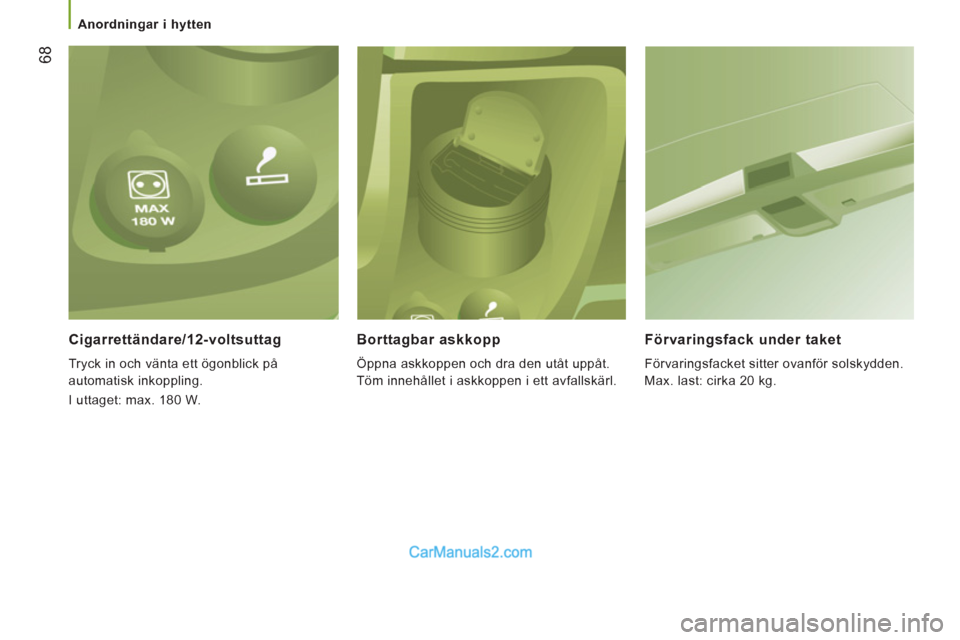 Anordningar i hytten

68

MAX
180 W

Cigarrettändare/12-voltsuttag

Tryck in och vänta ett ögonblick på automatisk inkoppling.

I uttaget: max. 180 W.

Borttagbar askkopp

Öppna askkoppen och dra den utåt uppåt. Töm innehållet i askkoppen i ett avfallskärl.

Förvaringsfack under taket

Förvaringsfacket sitter ovanför solskydden. Max. last: cirka 20 kg.

CarManuals2.com

carmanualsonline.info