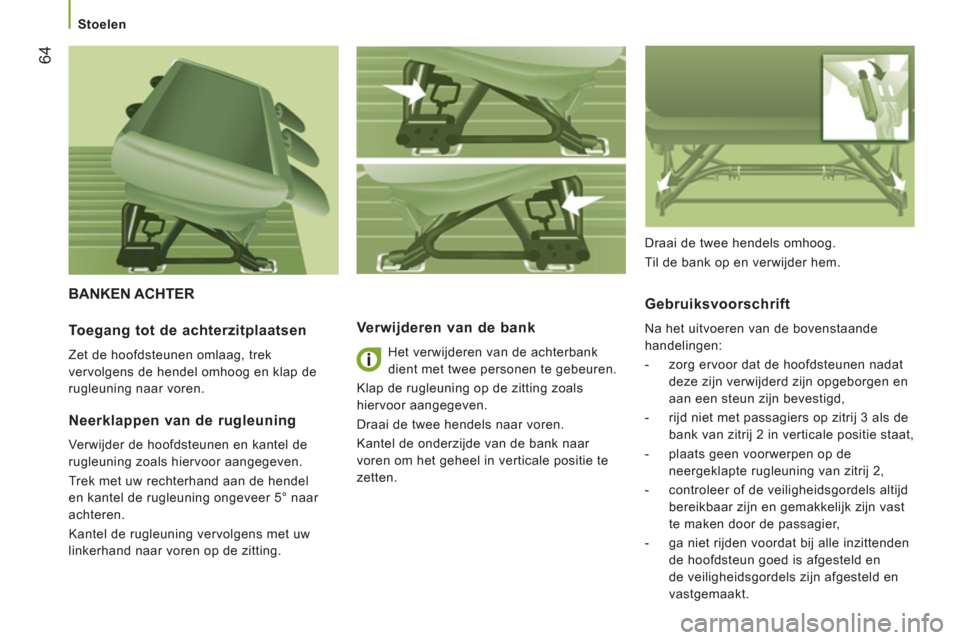 Stoelen

64

BANKEN ACHTER

Toegang tot de achterzitplaatsen

Zet de hoofdsteunen omlaag, trek vervolgens de hendel omhoog en klap de rugleuning naar voren.

Neerklappen van de rugleuning

Verwijder de hoofdsteunen en kantel de rugleuning zoals hiervoor aangegeven.

Trek met uw rechterhand aan de hendel en kantel de rugleuning ongeveer 5° naar achteren.

Kantel de rugleuning vervolgens met uw linkerhand naar voren op de zitting.

Verwijderen van de bank

Het verwijderen van de achterbank dient met twee personen te gebeuren.

Klap de rugleuning op de zitting zoals hiervoor aangegeven.

Draai de twee hendels naar voren.

Kantel de onderzijde van de bank naar voren om het geheel in verticale positie te zetten.

Draai de twee hendels omhoog.

Til de bank op en verwijder hem.

Gebruiksvoorschrift

Na het uitvoeren van de bovenstaande handelingen:

- zorg ervoor dat de hoofdsteunen nadat deze zijn verwijderd zijn opgeborgen en aan een steun zijn bevestigd,

- rijd niet met passagiers op zitrij 3 als de bank van zitrij 2 in verticale positie staat,

- plaats geen voorwerpen op de neergeklapte rugleuning van zitrij 2,

- controleer of de veiligheidsgordels altijd bereikbaar zijn en gemakkelijk zijn vast te maken door de passagier,

- ga niet rijden voordat bij alle inzittenden de hoofdsteun goed is afgesteld en de veiligheidsgordels zijn afgesteld en vastgemaakt.

carmanualsonline.info