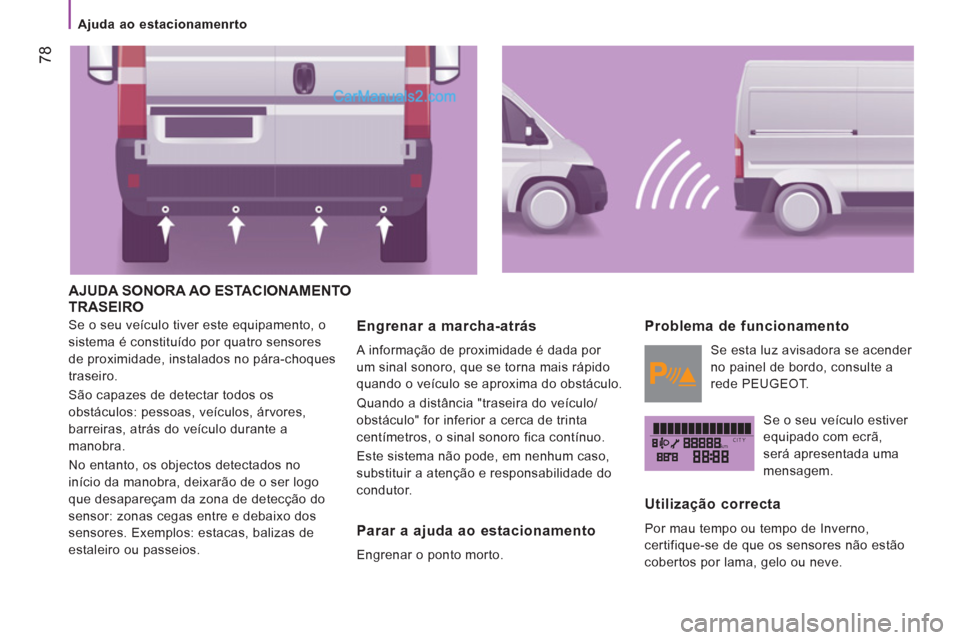 78

Ajuda ao estacionamenrto

CarManuals2.com

AJUDA SONORA AO ESTACIONAMENTO TRASEIRO

Se o seu veículo tiver este equipamento, o sistema é constituído por quatro sensores de proximidade, instalados no pára-choques traseiro.

São capazes de detectar todos os obstáculos: pessoas, veículos, árvores, barreiras, atrás do veículo durante a manobra.

No entanto, os objectos detectados no início da manobra, deixarão de o ser logo que desapareçam da zona de detecção do sensor: zonas cegas entre e debaixo dos sensores. Exemplos: estacas, balizas de estaleiro ou passeios.

Engrenar a marcha-atrás

A informação de proximidade é dada por um sinal sonoro, que se torna mais rápido quando o veículo se aproxima do obstáculo.

Quando a distância "traseira do veículo/obstáculo" for inferior a cerca de trinta centímetros, o sinal sonoro fica contínuo.

Este sistema não pode, em nenhum caso, substituir a atenção e responsabilidade do condutor.

Parar a ajuda ao estacionamento

Engrenar o ponto morto.

Problema de funcionamento

Se esta luz avisadora se acender no painel de bordo, consulte a rede PEUGEOT.

CITY

Se o seu veículo estiver equipado com ecrã, será apresentada uma mensagem.

Utilização correcta

Por mau tempo ou tempo de Inverno, certifique-se de que os sensores não estão cobertos por lama, gelo ou neve.

carmanualsonline.info