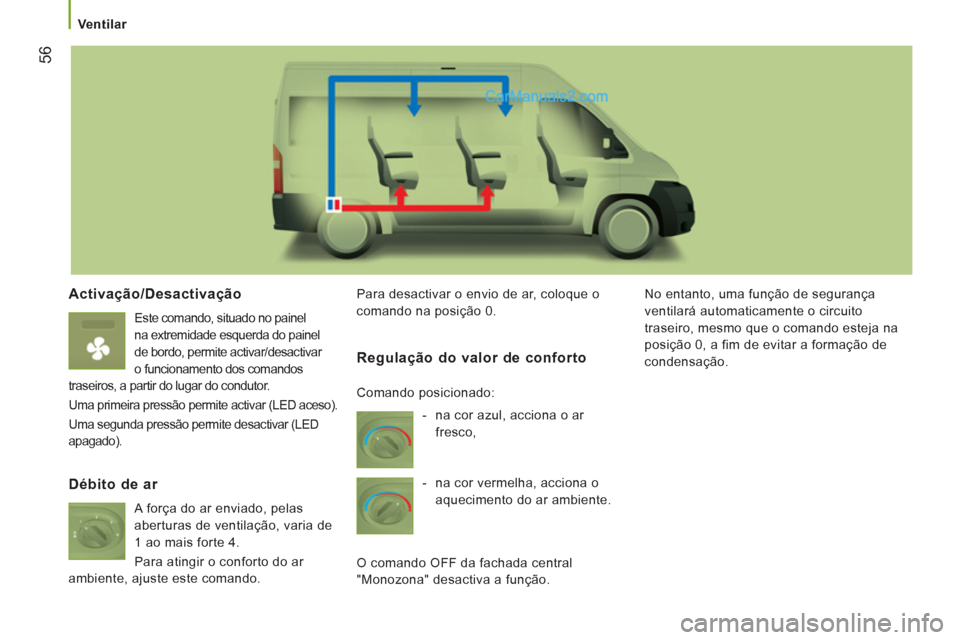 Ventilar

56

CarManuals2.com

Activação/Desactivação

Este comando, situado no painel na extremidade esquerda do painel de bordo, permite activar/desactivar o funcionamento dos comandos traseiros, a partir do lugar do condutor.

Uma primeira pressão permite activar (LED aceso).

Uma segunda pressão permite desactivar (LED apagado).

Débito de ar

A força do ar enviado, pelas aberturas de ventilação, varia de 1 ao mais forte 4.

Para atingir o conforto do ar ambiente, ajuste este comando.

Para desactivar o envio de ar, coloque o comando na posição 0.

Regulação do valor de conforto

Comando posicionado:

- na cor azul, acciona o ar fresco,

- na cor vermelha, acciona o aquecimento do ar ambiente.

O comando OFF da fachada central "Monozona" desactiva a função.

No entanto, uma função de segurança ventilará automaticamente o circuito traseiro, mesmo que o comando esteja na posição 0, a fim de evitar a formação de condensação.

carmanualsonline.info