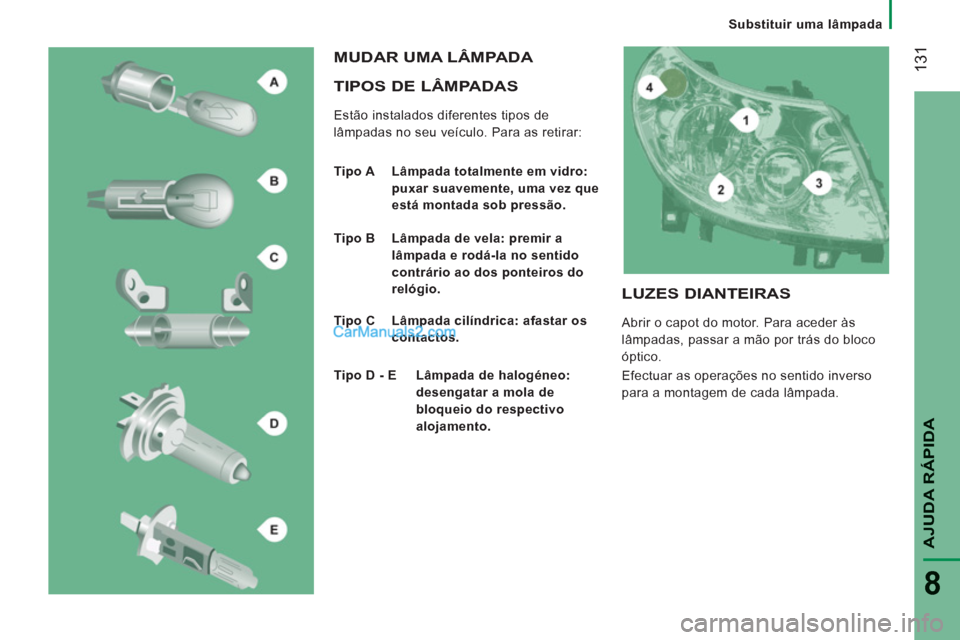 Substituir uma lâmpada

131

A

B

C

D

E

MUDAR UMA LÂMPADA

TIPOS DE LÂMPADAS

Estão instalados diferentes tipos de lâmpadas no seu veículo. Para as retirar:

Tipo A Lâmpada totalmente em vidro: puxar suavemente, uma vez que está montada sob pressão.

Tipo B Lâmpada de vela: premir a lâmpada e rodá-la no sentido contrário ao dos ponteiros do relógio.

Tipo C Lâmpada cilíndrica: afastar os contactos.

CarManuals2.com

Tipo D - E Lâmpada de halogéneo: desengatar a mola de bloqueio do respectivo alojamento.

4

1

2

3

LUZES DIANTEIRAS

Abrir o capot do motor. Para aceder às lâmpadas, passar a mão por trás do bloco óptico.

Efectuar as operações no sentido inverso para a montagem de cada lâmpada.

AJUDA RÁPIDA

8

carmanualsonline.info