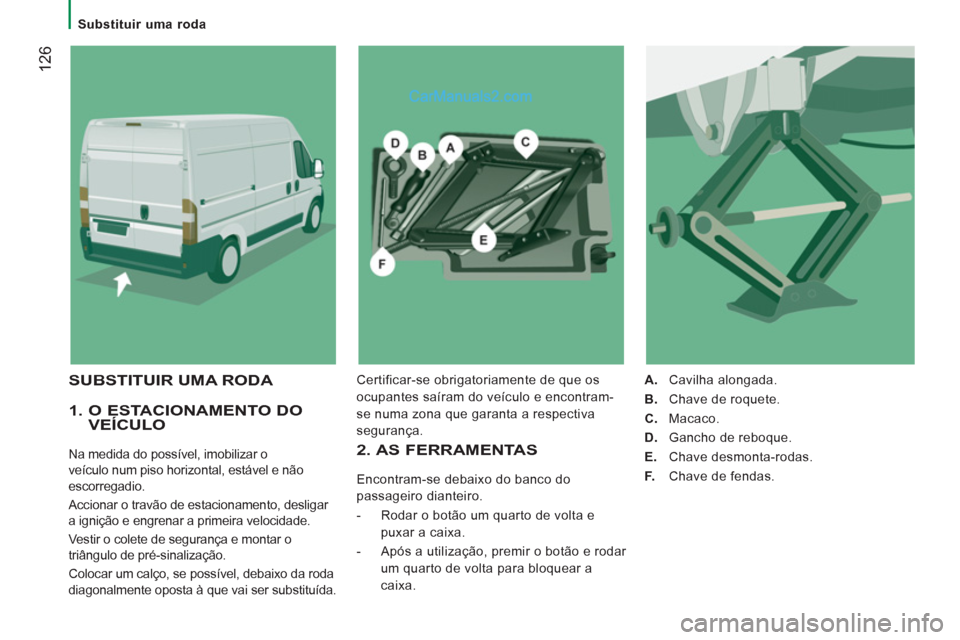 Substituir uma roda

126

CarManuals2.com

D B A C E F

SUBSTITUIR UMA RODA

1. O ESTACIONAMENTO DO VEÍCULO

Na medida do possível, imobilizar o veículo num piso horizontal, estável e não escorregadio.

Accionar o travão de estacionamento, desligar a ignição e engrenar a primeira velocidade.

Vestir o colete de segurança e montar o triângulo de pré-sinalização.

Colocar um calço, se possível, debaixo da roda diagonalmente oposta à que vai ser substituída.

Certificar-se obrigatoriamente de que os ocupantes saíram do veículo e encontram-se numa zona que garanta a respectiva segurança.

2. AS FERRAMENTAS

Encontram-se debaixo do banco do passageiro dianteiro.

- Rodar o botão um quarto de volta e puxar a caixa.

- Após a utilização, premir o botão e rodar um quarto de volta para bloquear a caixa.

A. Cavilha alongada.

B. Chave de roquete.

C. Macaco.

D. Gancho de reboque.

E. Chave desmonta-rodas.

F. Chave de fendas.

carmanualsonline.info