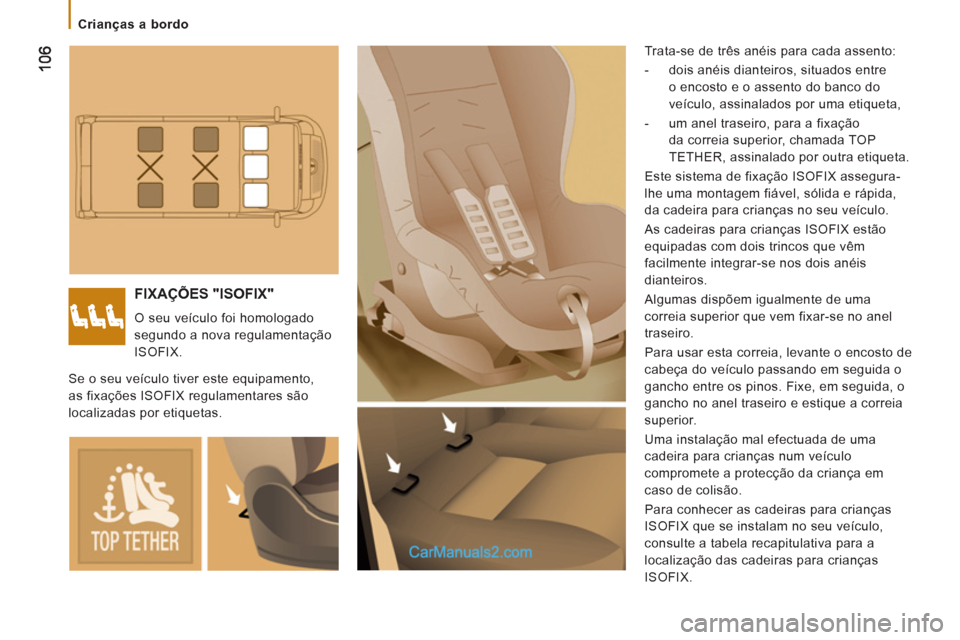 Crianças a bordo

106

FIXAÇÕES "ISOFIX"

O seu veículo foi homologado segundo a nova regulamentação ISOFIX.

Se o seu veículo tiver este equipamento, as fixações ISOFIX regulamentares são localizadas por etiquetas.

TOP TETHER

CarManuals2.com

Trata-se de três anéis para cada assento:

- dois anéis dianteiros, situados entre o encosto e o assento do banco do veículo, assinalados por uma etiqueta,

- um anel traseiro, para a fixação da correia superior, chamada TOP TETHER, assinalado por outra etiqueta.

Este sistema de fixação ISOFIX assegura-lhe uma montagem fiável, sólida e rápida, da cadeira para crianças no seu veículo.

As cadeiras para crianças ISOFIX estão equipadas com dois trincos que vêm facilmente integrar-se nos dois anéis dianteiros.

Algumas dispõem igualmente de uma correia superior que vem fixar-se no anel traseiro.

Para usar esta correia, levante o encosto de cabeça do veículo passando em seguida o gancho entre os pinos. Fixe, em seguida, o gancho no anel traseiro e estique a correia superior.

Uma instalação mal efectuada de uma cadeira para crianças num veículo compromete a protecção da criança em caso de colisão.

Para conhecer as cadeiras para crianças ISOFIX que se instalam no seu veículo, consulte a tabela recapitulativa para a localização das cadeiras para crianças ISOFIX.

carmanualsonline.info