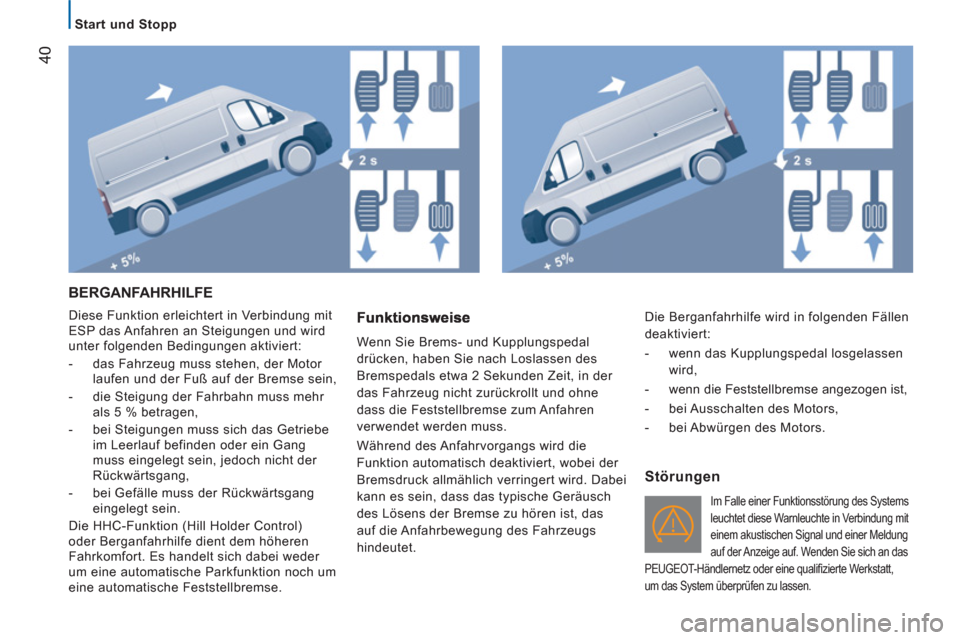 40

Start und Stopp

2 s

+ 5%

2 s

+ 5%

BERGANFAHRHILFE

Diese Funktion erleichtert in Verbindung mit ESP das Anfahren an Steigungen und wird unter folgenden Bedingungen aktiviert:

- das Fahrzeug muss stehen, der Motor laufen und der Fuß auf der Bremse sein,

- die Steigung der Fahrbahn muss mehr als 5 % betragen,

- bei Steigungen muss sich das Getriebe im Leerlauf befinden oder ein Gang muss eingelegt sein, jedoch nicht der Rückwärtsgang,

- bei Gefälle muss der Rückwärtsgang eingelegt sein.

Die HHC-Funktion (Hill Holder Control) oder Berganfahrhilfe dient dem höheren Fahrkomfort. Es handelt sich dabei weder um eine automatische Parkfunktion noch um eine automatische Feststellbremse.

Funktionsweise

Wenn Sie Brems- und Kupplungspedal drücken, haben Sie nach Loslassen des Bremspedals etwa 2 Sekunden Zeit, in der das Fahrzeug nicht zurückrollt und ohne dass die Feststellbremse zum Anfahren verwendet werden muss.

Während des Anfahrvorgangs wird die Funktion automatisch deaktiviert, wobei der Bremsdruck allmählich verringert wird. Dabei kann es sein, dass das typische Geräusch des Lösens der Bremse zu hören ist, das auf die Anfahrbewegung des Fahrzeugs hindeutet.

Die Berganfahrhilfe wird in folgenden Fällen deaktiviert:

- wenn das Kupplungspedal losgelassen wird,

- wenn die Feststellbremse angezogen ist,

- bei Ausschalten des Motors,

- bei Abwürgen des Motors.

Störungen

Im Falle einer Funktionsstörung des Systems leuchtet diese Warnleuchte in Verbindung mit einem akustischen Signal und einer Meldung auf der Anzeige auf. Wenden Sie sich an das PEUGEOT-Händlernetz oder eine qualifizierte Werkstatt, um das System überprüfen zu lassen.

carmanualsonline.info