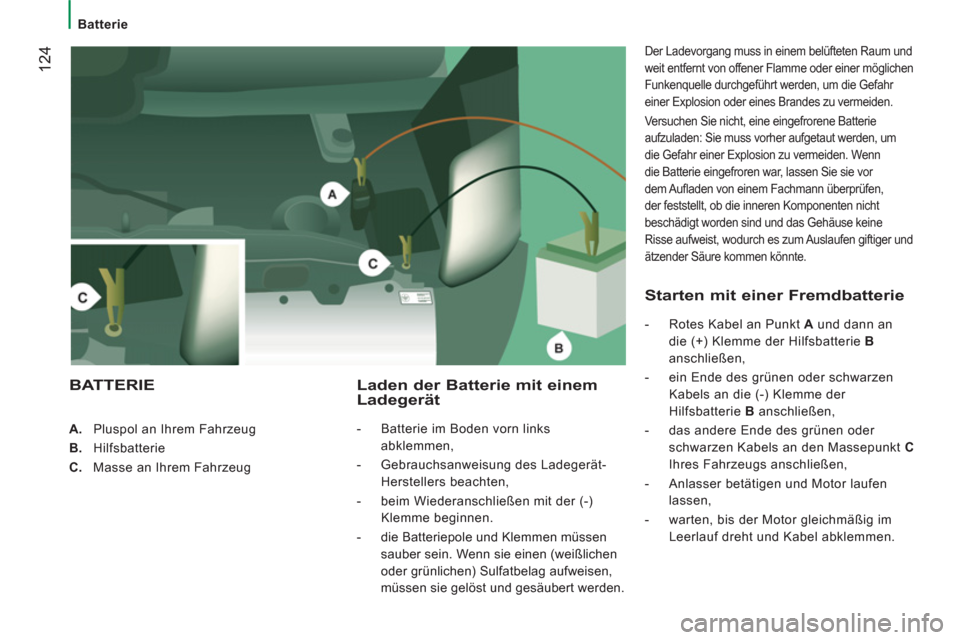 124

Batterie

A

C

C

B

BATTERIE

A. Pluspol an Ihrem Fahrzeug
B. Hilfsbatterie
C. Masse an Ihrem Fahrzeug

Laden der Batterie mit einem Ladegerät

- Batterie im Boden vorn links abklemmen,
- Gebrauchsanweisung des Ladegerät-Herstellers beachten,
- beim Wiederanschließen mit der (-) Klemme beginnen.
- die Batteriepole und Klemmen müssen sauber sein. Wenn sie einen (weißlichen oder grünlichen) Sulfatbelag aufweisen, müssen sie gelöst und gesäubert werden.

Der Ladevorgang muss in einem belüfteten Raum und weit entfernt von offener Flamme oder einer möglichen Funkenquelle durchgeführt werden, um die Gefahr einer Explosion oder eines Brandes zu vermeiden.

Versuchen Sie nicht, eine eingefrorene Batterie aufzuladen: Sie muss vorher aufgetaut werden, um die Gefahr einer Explosion zu vermeiden. Wenn die Batterie eingefroren war, lassen Sie sie vor dem Aufladen von einem Fachmann überprüfen, der feststellt, ob die inneren Komponenten nicht beschädigt worden sind und das Gehäuse keine Risse aufweist, wodurch es zum Auslaufen giftiger und ätzender Säure kommen könnte.

Starten mit einer Fremdbatterie

- Rotes Kabel an Punkt A und dann an die (+) Klemme der Hilfsbatterie B anschließen,
- ein Ende des grünen oder schwarzen Kabels an die (-) Klemme der Hilfsbatterie B anschließen,
- das andere Ende des grünen oder schwarzen Kabels an den Massepunkt C Ihres Fahrzeugs anschließen,
- Anlasser betätigen und Motor laufen lassen,
- warten, bis der Motor gleichmäßig im Leerlauf dreht und Kabel abklemmen.

carmanualsonline.info