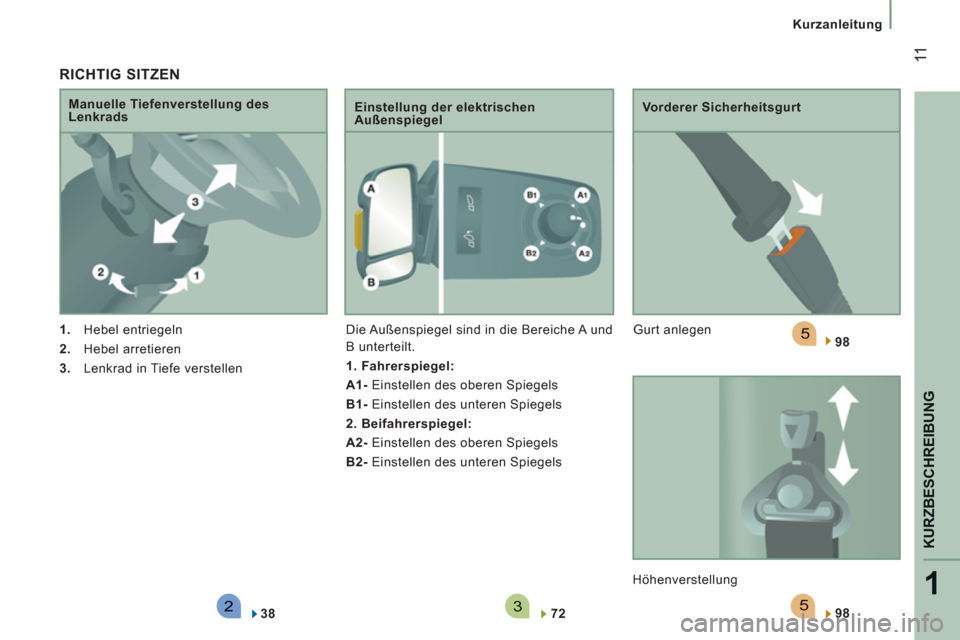 Kurzanleitung

11

RICHTIG SITZEN

Manuelle Tiefenverstellung des Lenkrads

3
2
1

1. Hebel entriegeln
2. Hebel arretieren
3. Lenkrad in Tiefe verstellen

2 38

Einstellung der elektrischen Außenspiegel

A
B
B1
A1
B2
A2

Die Außenspiegel sind in die Bereiche A und B unterteilt.

1. Fahrerspiegel:
A1- Einstellen des oberen Spiegels
B1- Einstellen des unteren Spiegels
2. Beifahrerspiegel:
A2- Einstellen des oberen Spiegels
B2- Einstellen des unteren Spiegels

3 72

Vorderer Sicherheitsgurt

Gurt anlegen

5 98

Höhenverstellung

5 98

KURZBESCHREIBUNG

1

carmanualsonline.info