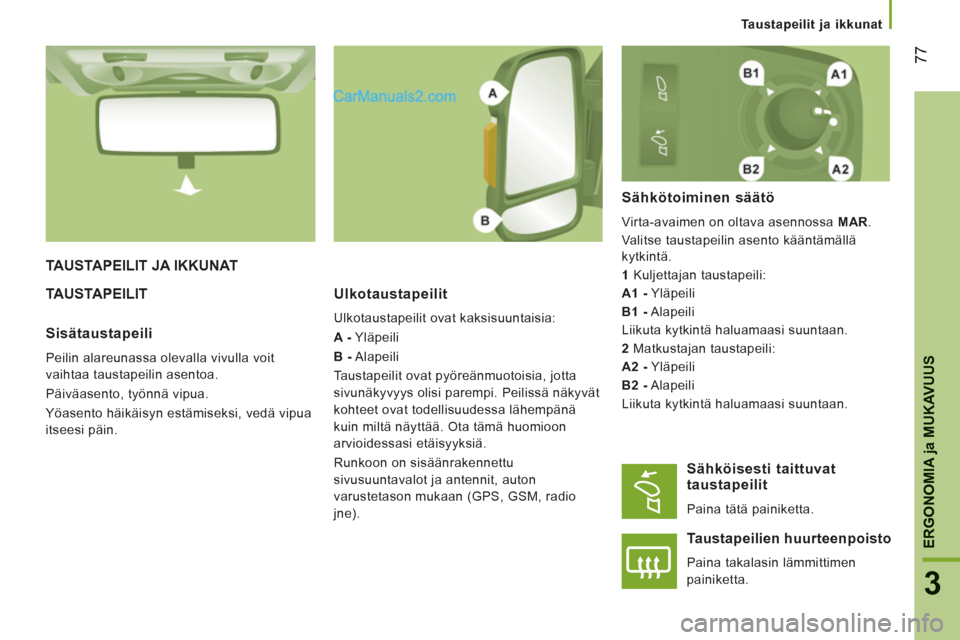 Taustapeilit ja ikkunat

77

CarManuals2.com

A

B

B1

A1

B2

A2

TAUSTAPEILIT JA IKKUNAT

TAUSTAPEILIT

Sisätaustapeili

Peilin alareunassa olevalla vivulla voit vaihtaa taustapeilin asentoa.

Päiväasento, työnnä vipua.

Yöasento häikäisyn estämiseksi, vedä vipua itseesi päin.

Ulkotaustapeilit

Ulkotaustapeilit ovat kaksisuuntaisia:

A - Yläpeili

B - Alapeili

Taustapeilit ovat pyöreänmuotoisia, jotta sivunäkyvyys olisi parempi. Peilissä näkyvät kohteet ovat todellisuudessa lähempänä kuin miltä näyttää. Ota tämä huomioon arvioidessasi etäisyyksiä.

Runkoon on sisäänrakennettu sivusuuntavalot ja antennit, auton varustetason mukaan (GPS, GSM, radio jne).

Sähkötoiminen säätö

Virta-avaimen on oltava asennossa MAR.

Valitse taustapeilin asento kääntämällä kytkintä.

1 Kuljettajan taustapeili:

A1 - Yläpeili

B1 - Alapeili

Liikuta kytkintä haluamaasi suuntaan.

2 Matkustajan taustapeili:

A2 - Yläpeili

B2 - Alapeili

Liikuta kytkintä haluamaasi suuntaan.

Sähköisesti taittuvat taustapeilit

Paina tätä painiketta.

Taustapeilien huurteenpoisto

Paina takalasin lämmittimen painiketta.

ERGONOMIA ja MUKAVUUS

3

carmanualsonline.info